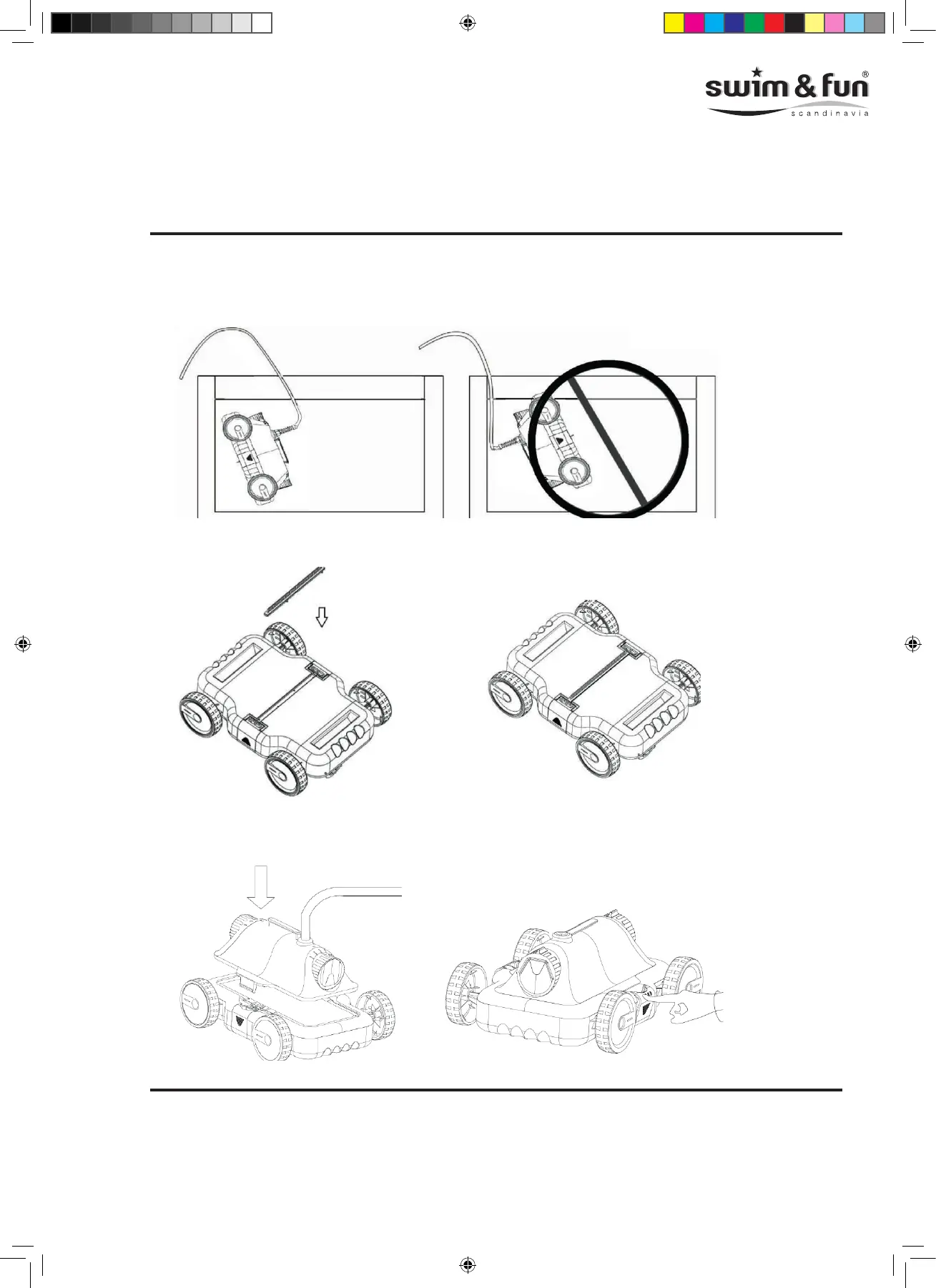 swim & fun®
scandinavia