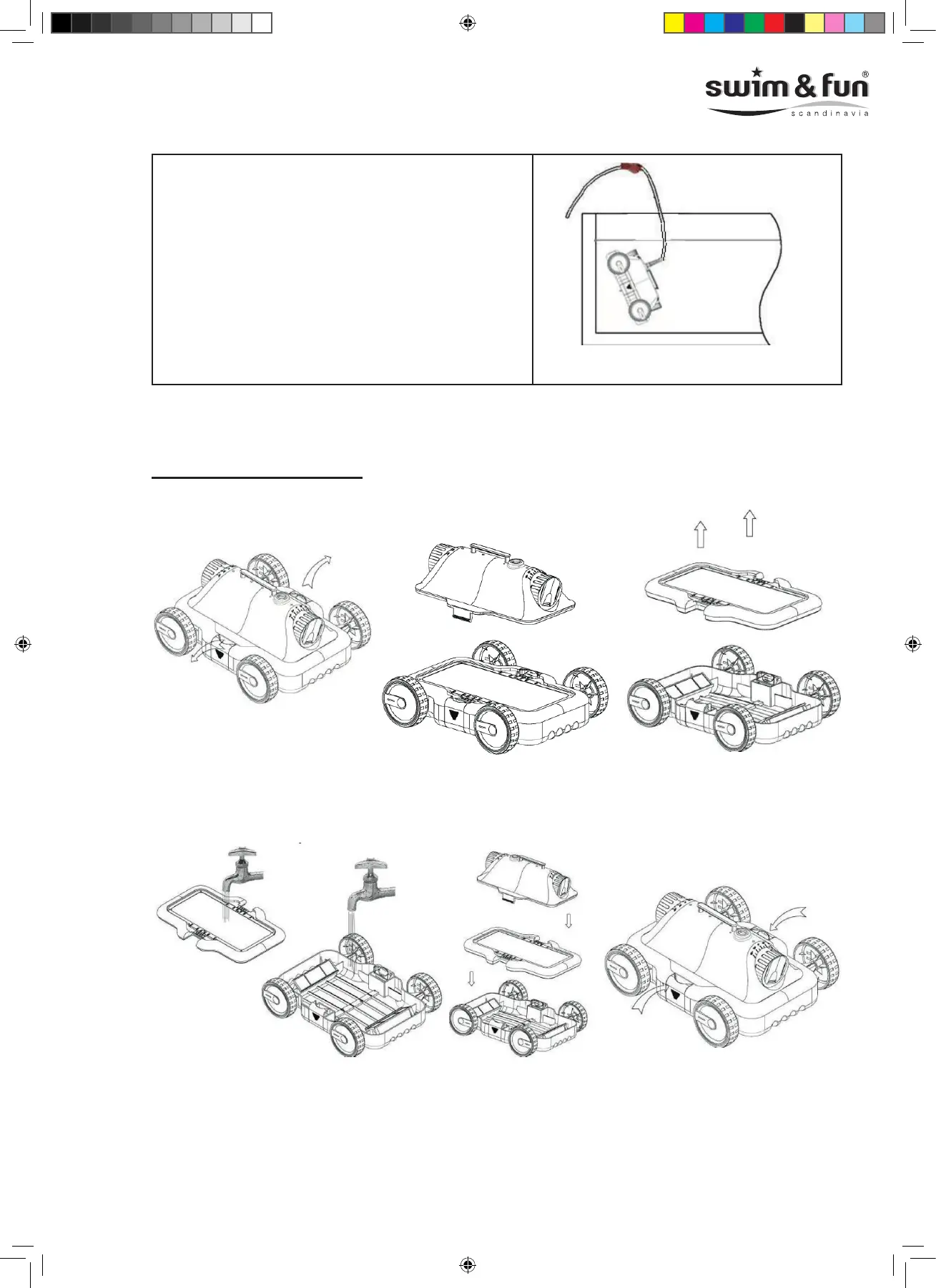 swim & fun®
scandinavia