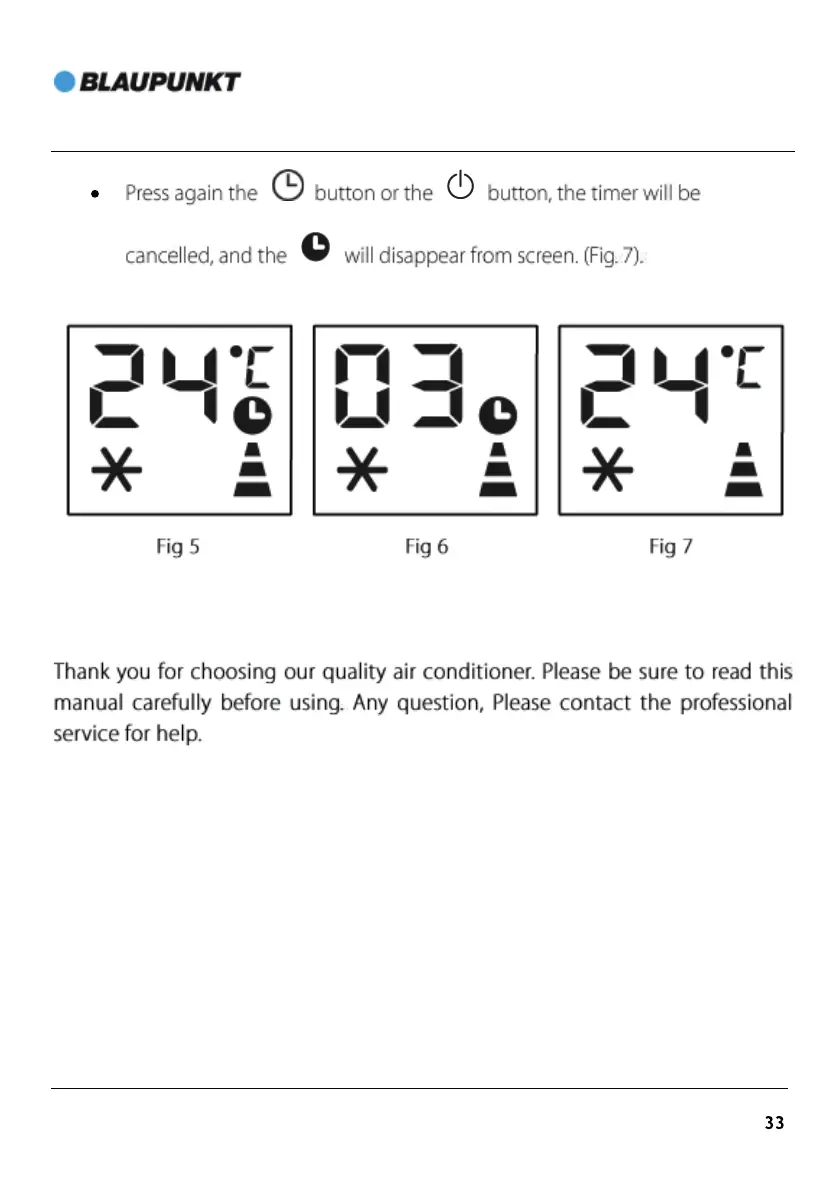 BLAUPUNKT

• Press again the button or the button, the timer will be cancelled, and the will disappear from screen. (Fig. 7).

24°C

03

24°C

Fig 5

Fig 6

Fig 7

Thank you for choosing our quality air conditioner. Please be sure to read this manual carefully before using. Any question, Please contact the professional service for help.

33