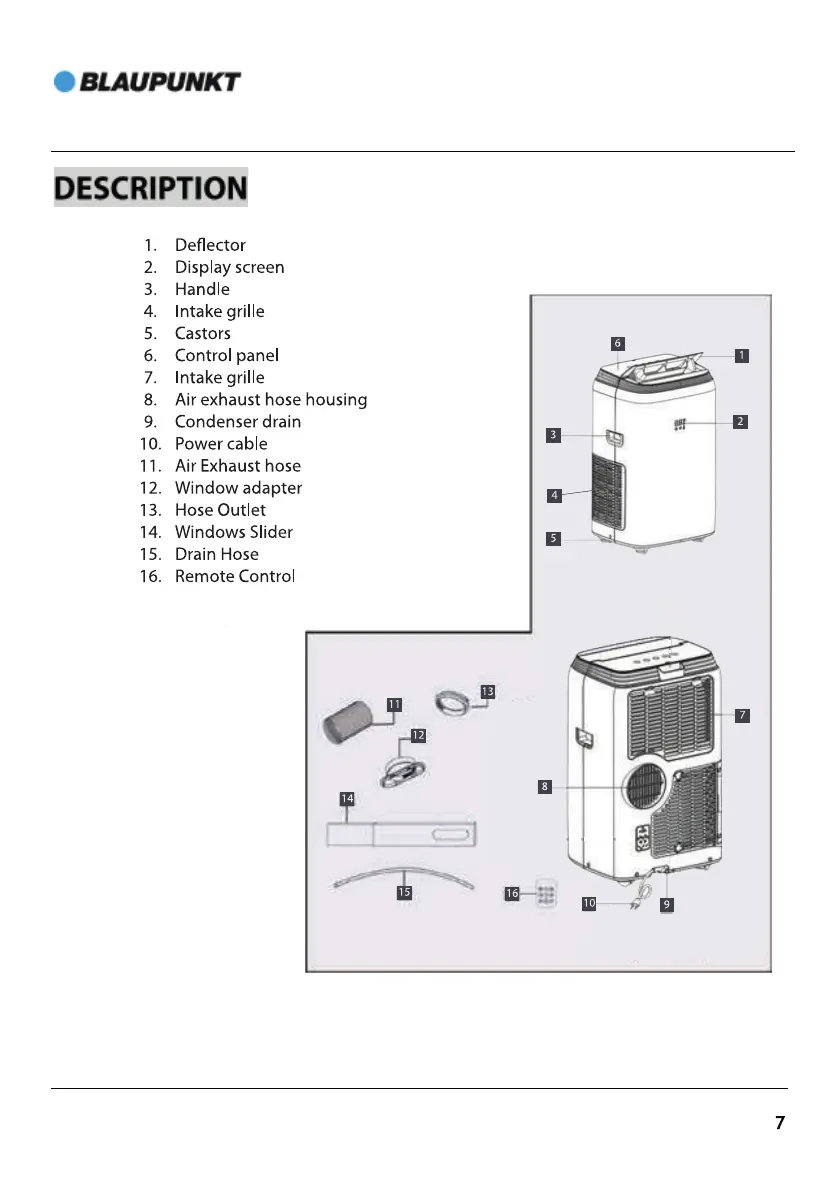 BLAUPUNKT

DESCRIPTION

1. Deflector
2. Display screen
3. Handle
4. Intake grille
5. Castors
6. Control panel
7. Intake grille
8. Air exhaust hose housing
9. Condenser drain
10. Power cable
11. Air Exhaust hose
12. Window adapter
13. Hose Outlet
14. Windows Slider
15. Drain Hose
16. Remote Control

6 1 3 2 4 5 11 13 12 7 14 8 15 16 10 9

7