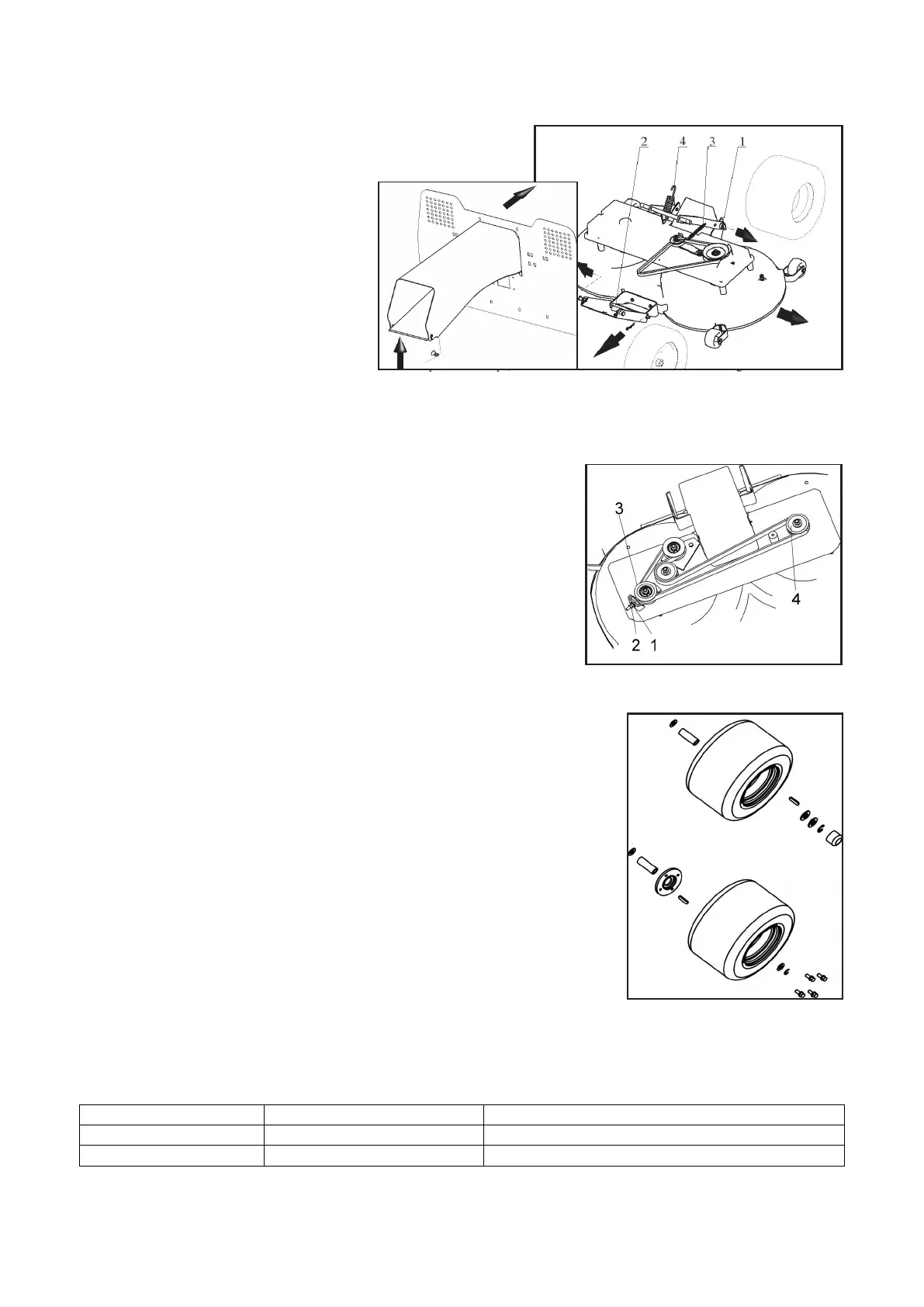 2 4 3 1

3

4

2 1