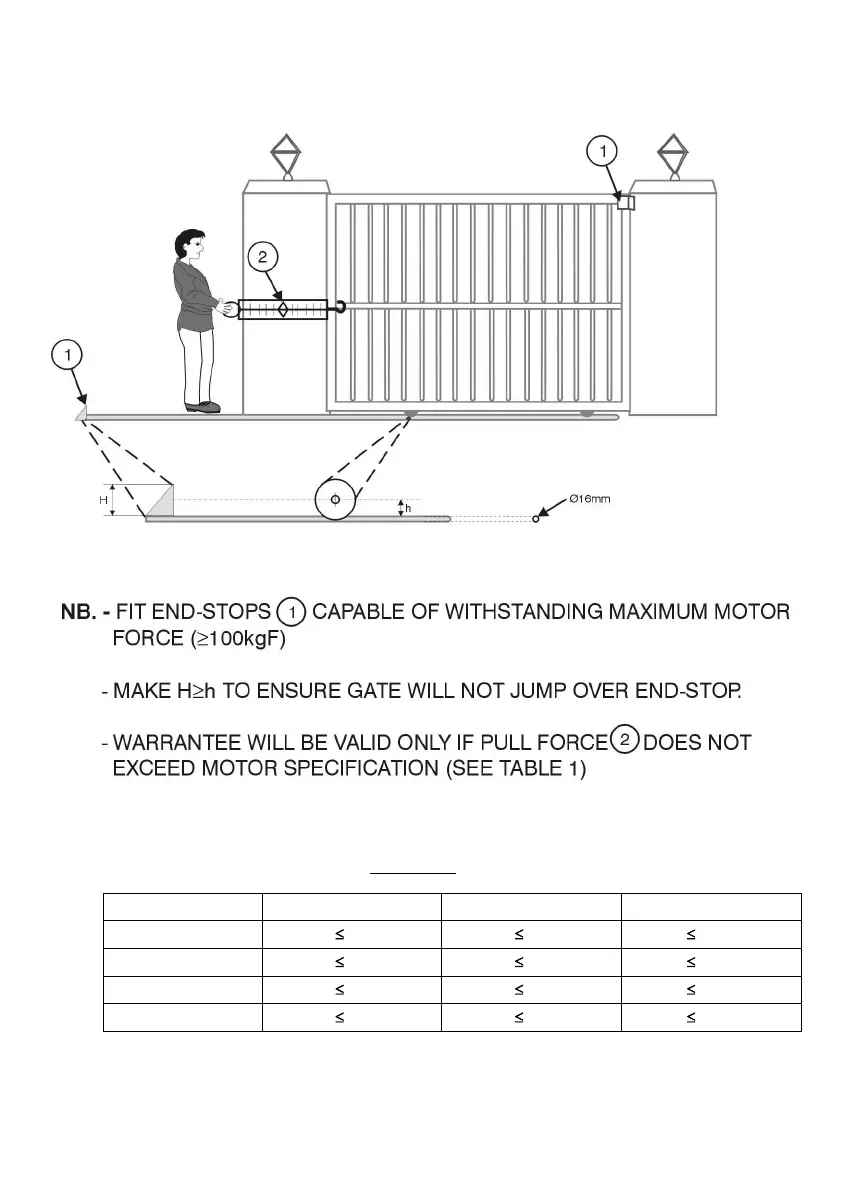 1

2

1

H

h

Ø16mm

NB. - FIT END-STOPS 1 CAPABLE OF WITHSTANDING MAXIMUM MOTOR FORCE ($\geq$100kgF)

- MAKE H$\geq$h TO ENSURE GATE WILL NOT JUMP OVER END-STOP.

- WARRANTEE WILL BE VALID ONLY IF PULL FORCE 2 DOES NOT EXCEED MOTOR SPECIFICATION (SEE TABLE 1)

| | | | |
|---|---|---|---|
| | $\leq$ | $\leq$ | $\leq$ |
| | $\leq$ | $\leq$ | $\leq$ |
| | $\leq$ | $\leq$ | $\leq$ |
| | $\leq$ | $\leq$ | $\leq$ |