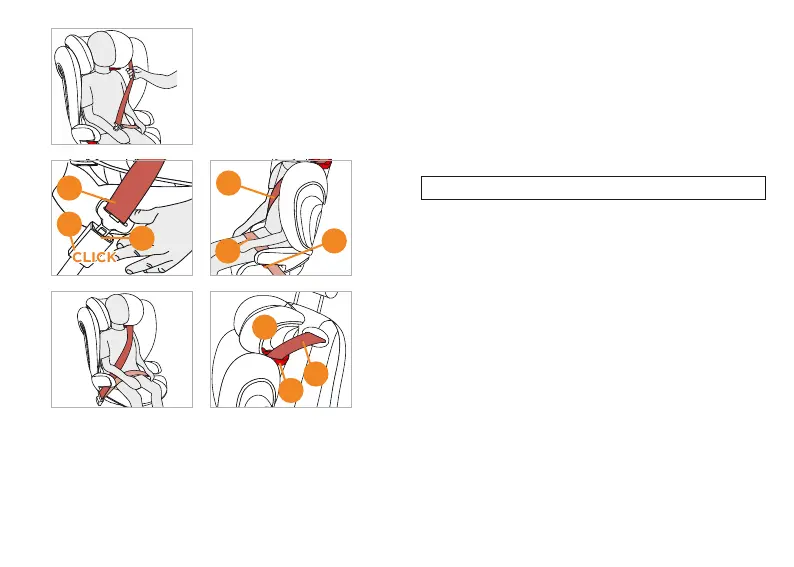 CLICK