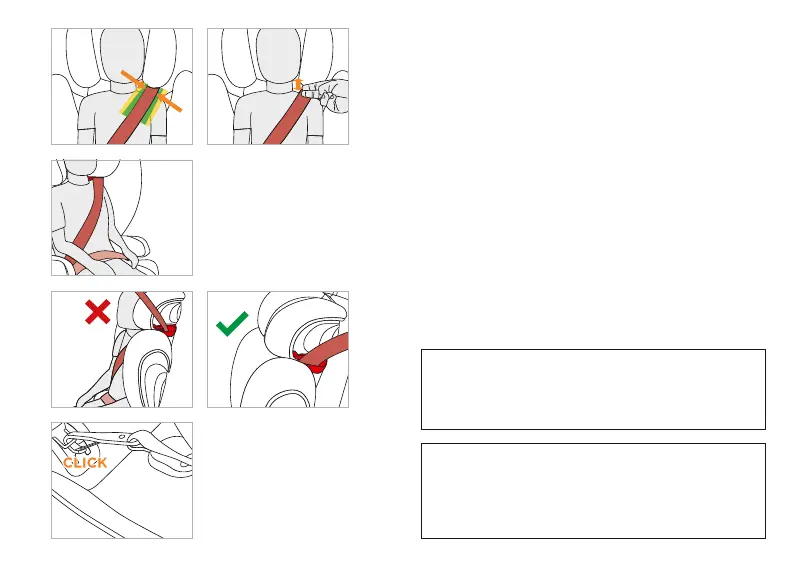 CLICK