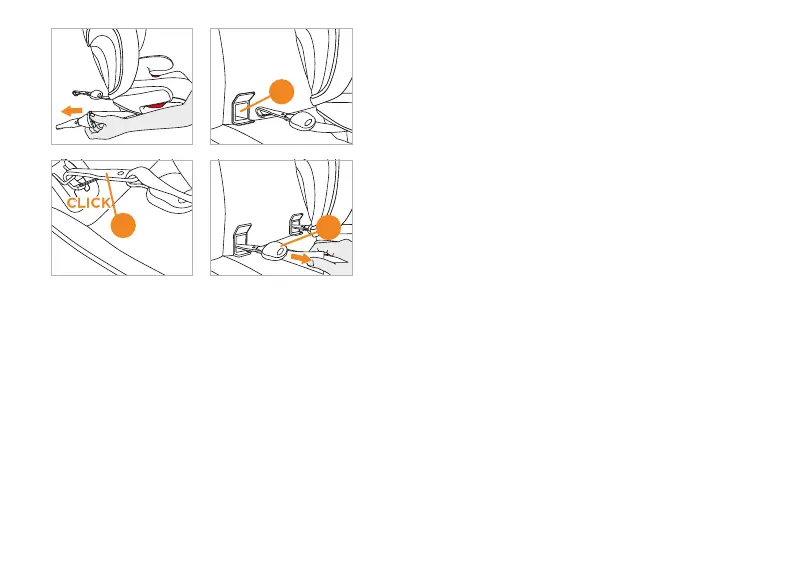 CLICK