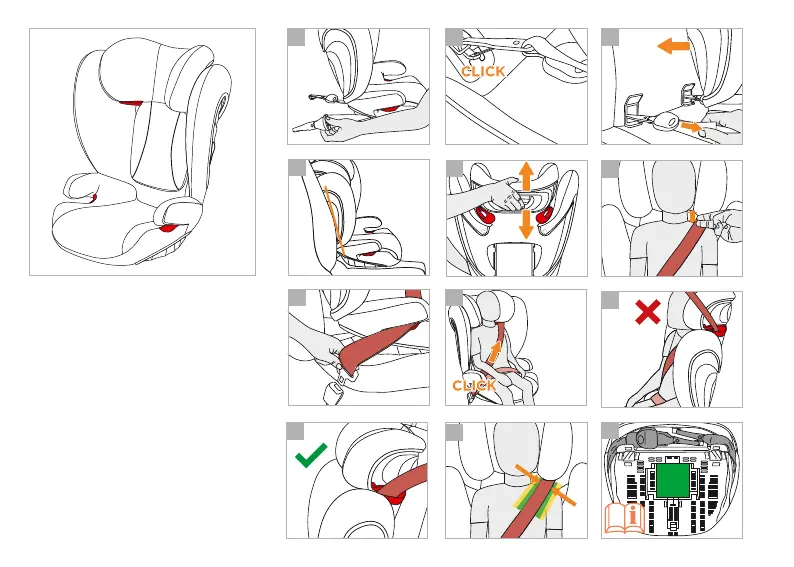 CLICK

CLICK