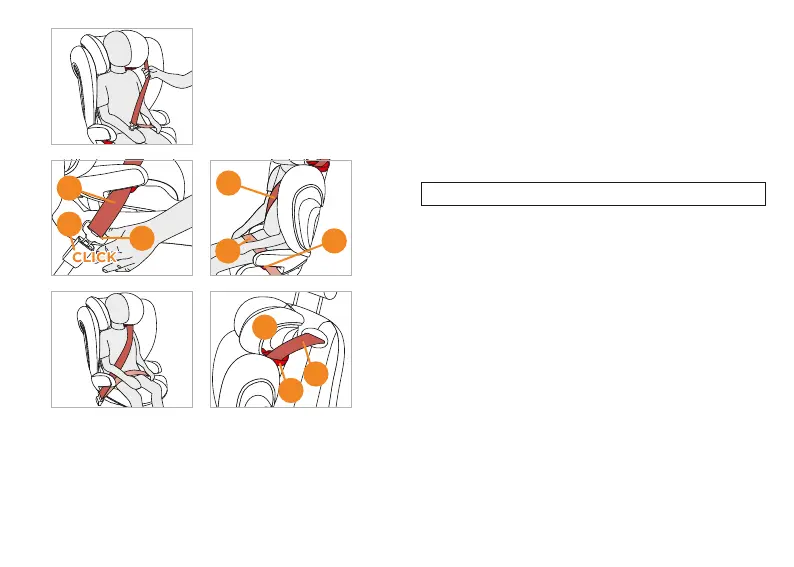 CLICK