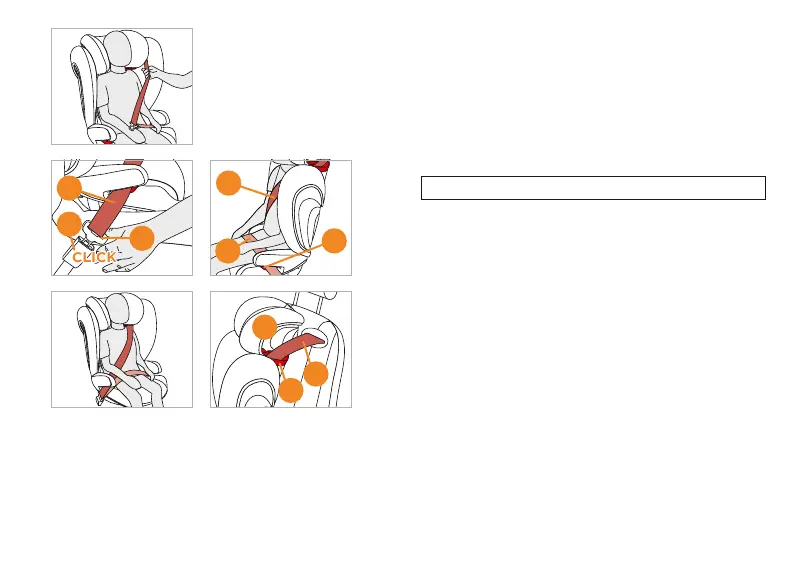 CLICK