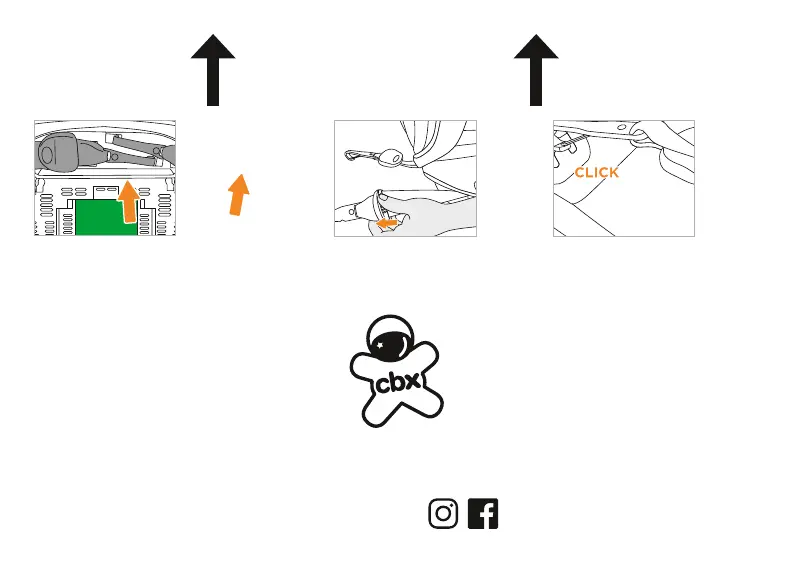 CLICK

cbx