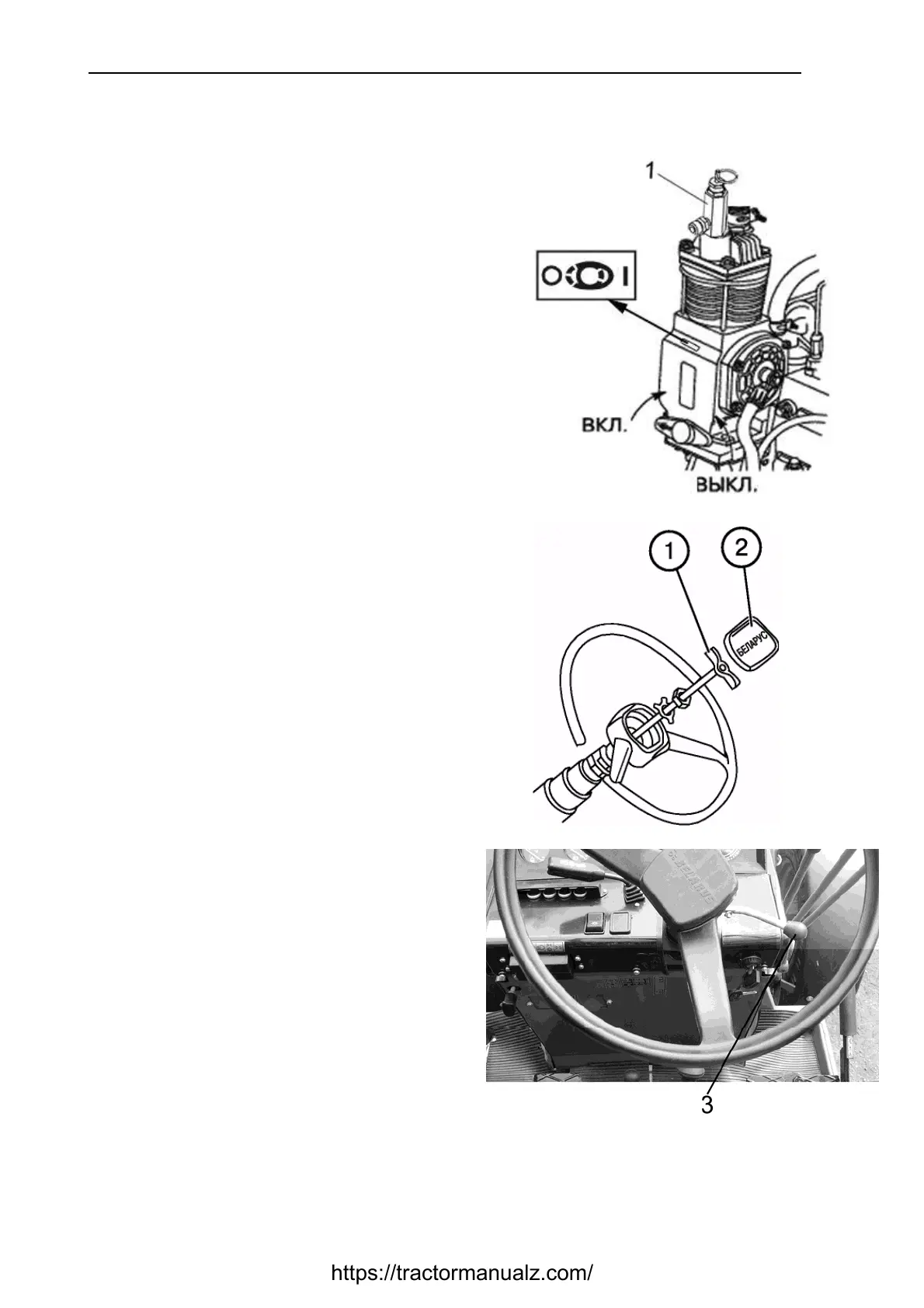 1

ВКЛ.

ВЫКЛ.

1

2

БЕЛАРУС

3

https://tractormanualz.com/