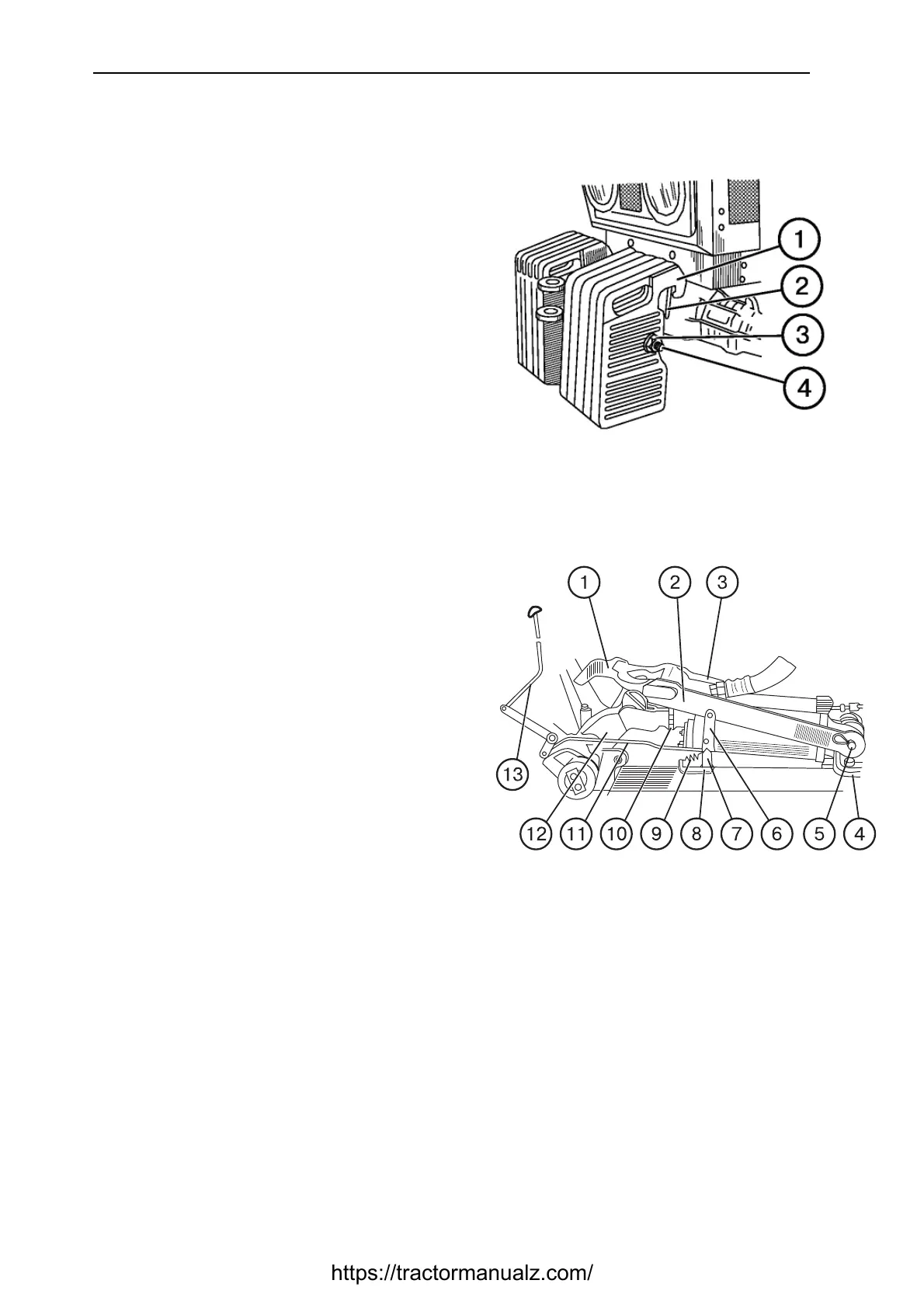 1
2
3
4

1 2 3
13
12 11 10 9 8 7 6 5 4

https://tractormanualz.com/