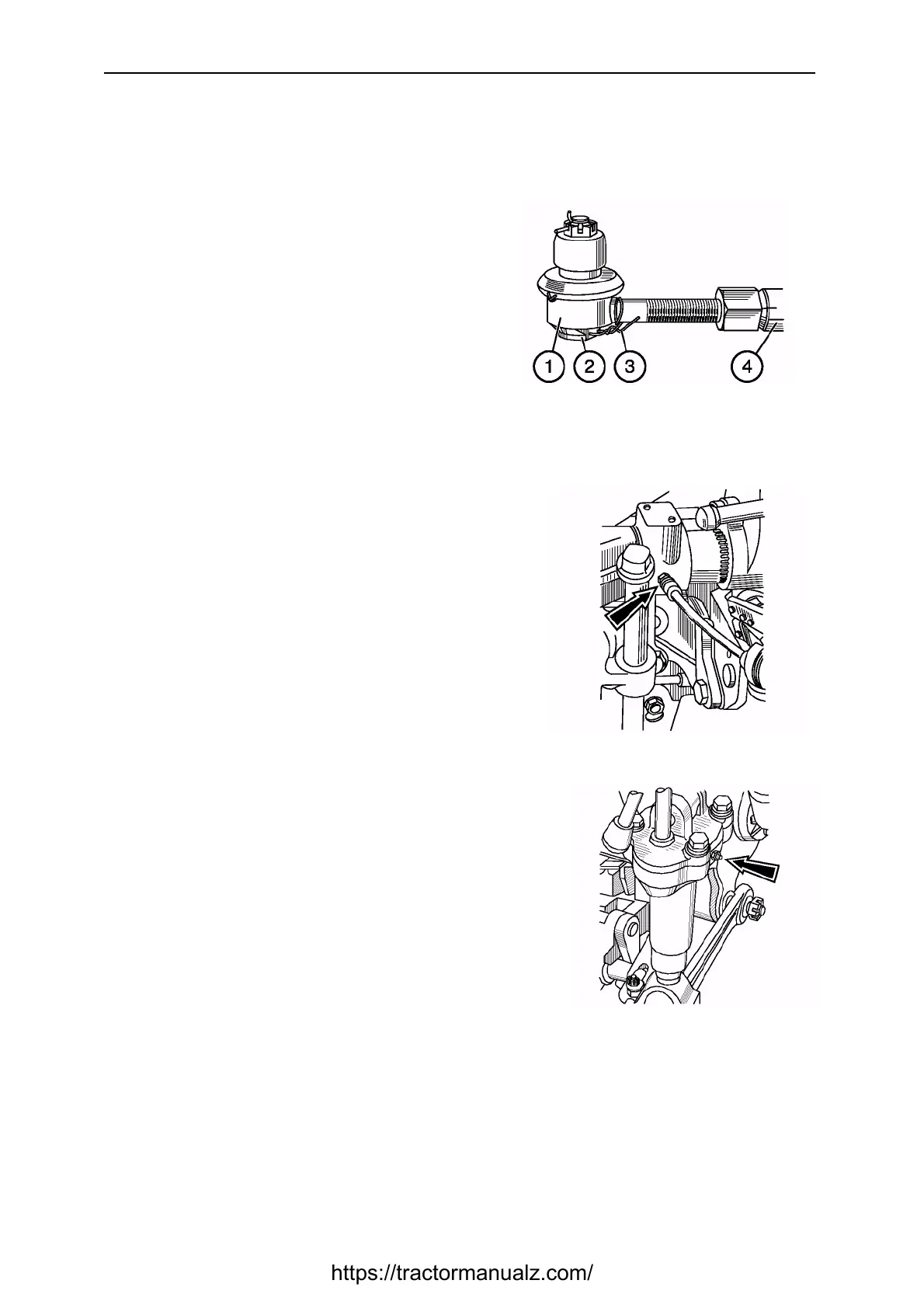 1 2 3 4

https://tractormanualz.com/