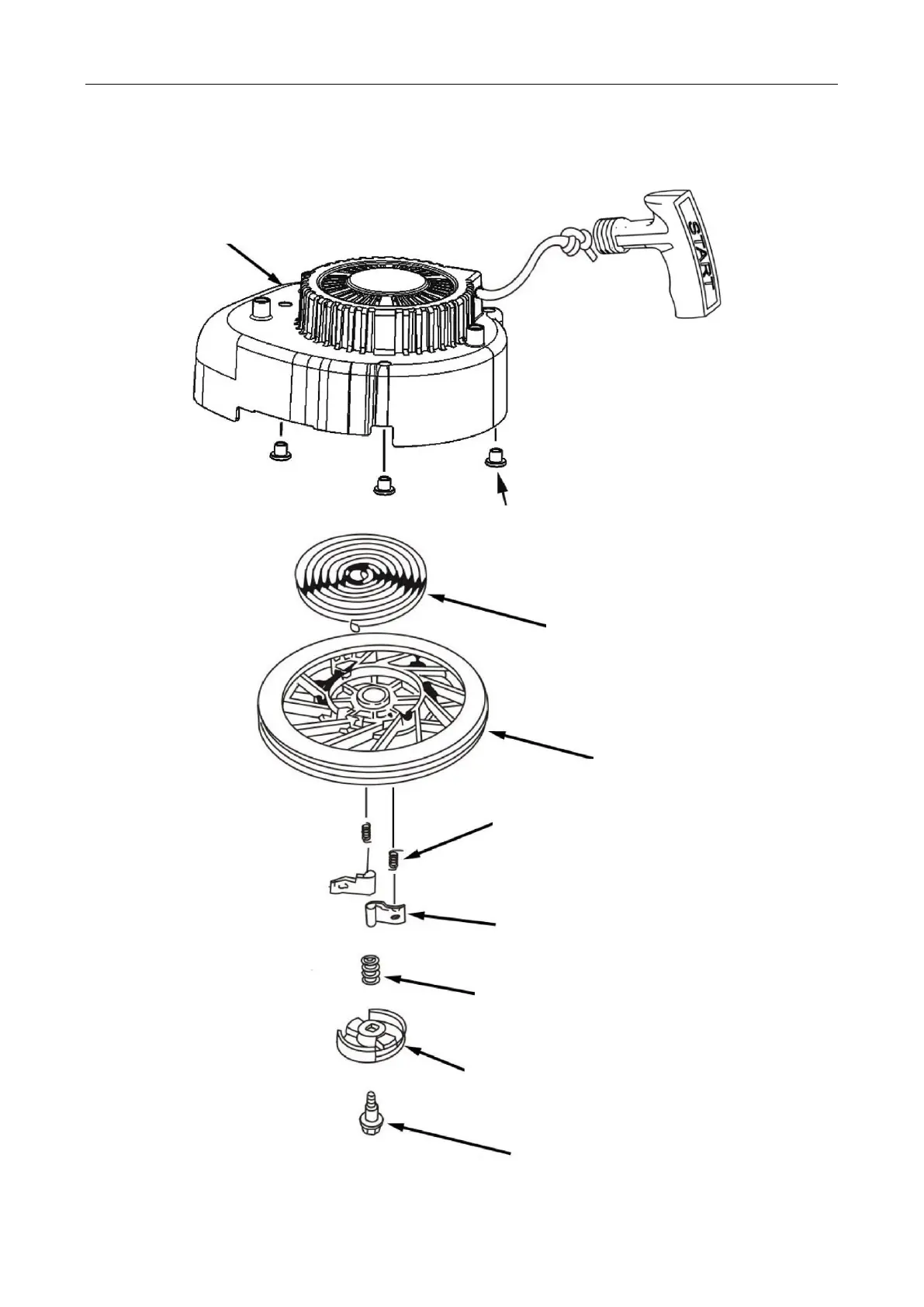 START