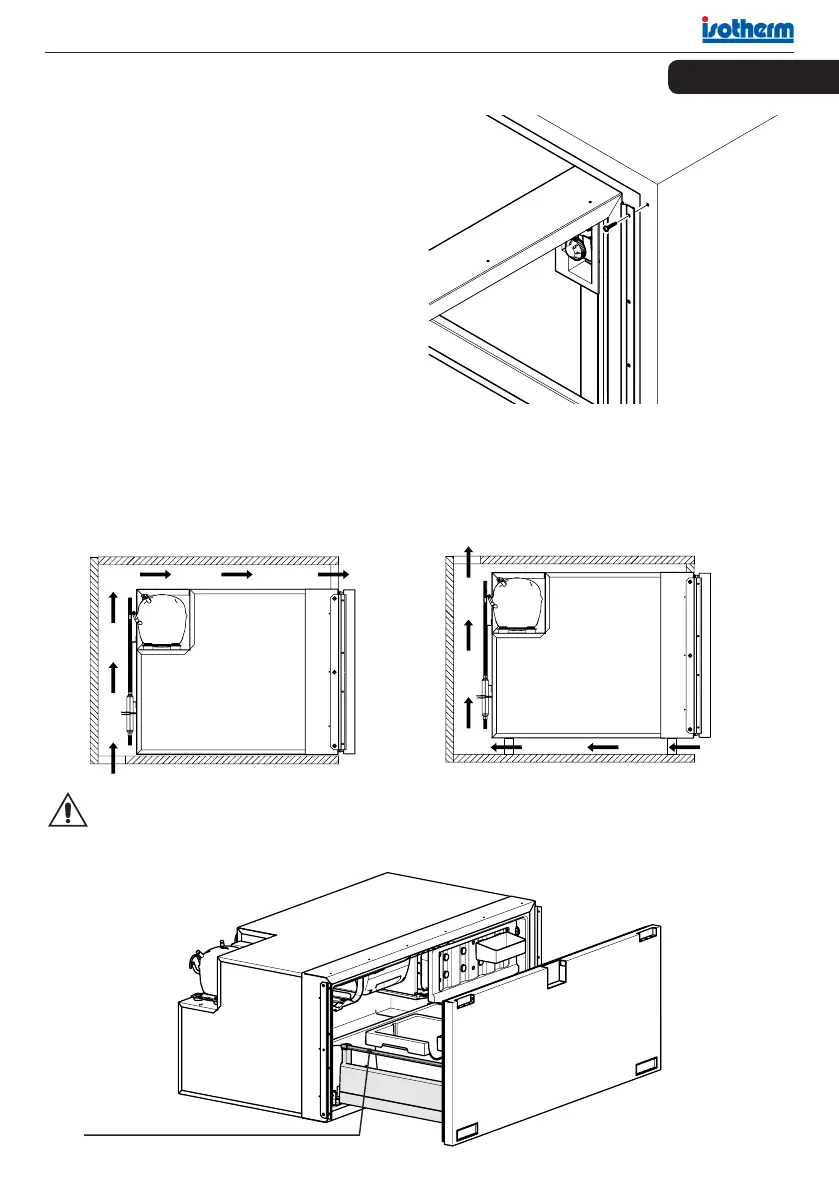 isotherm