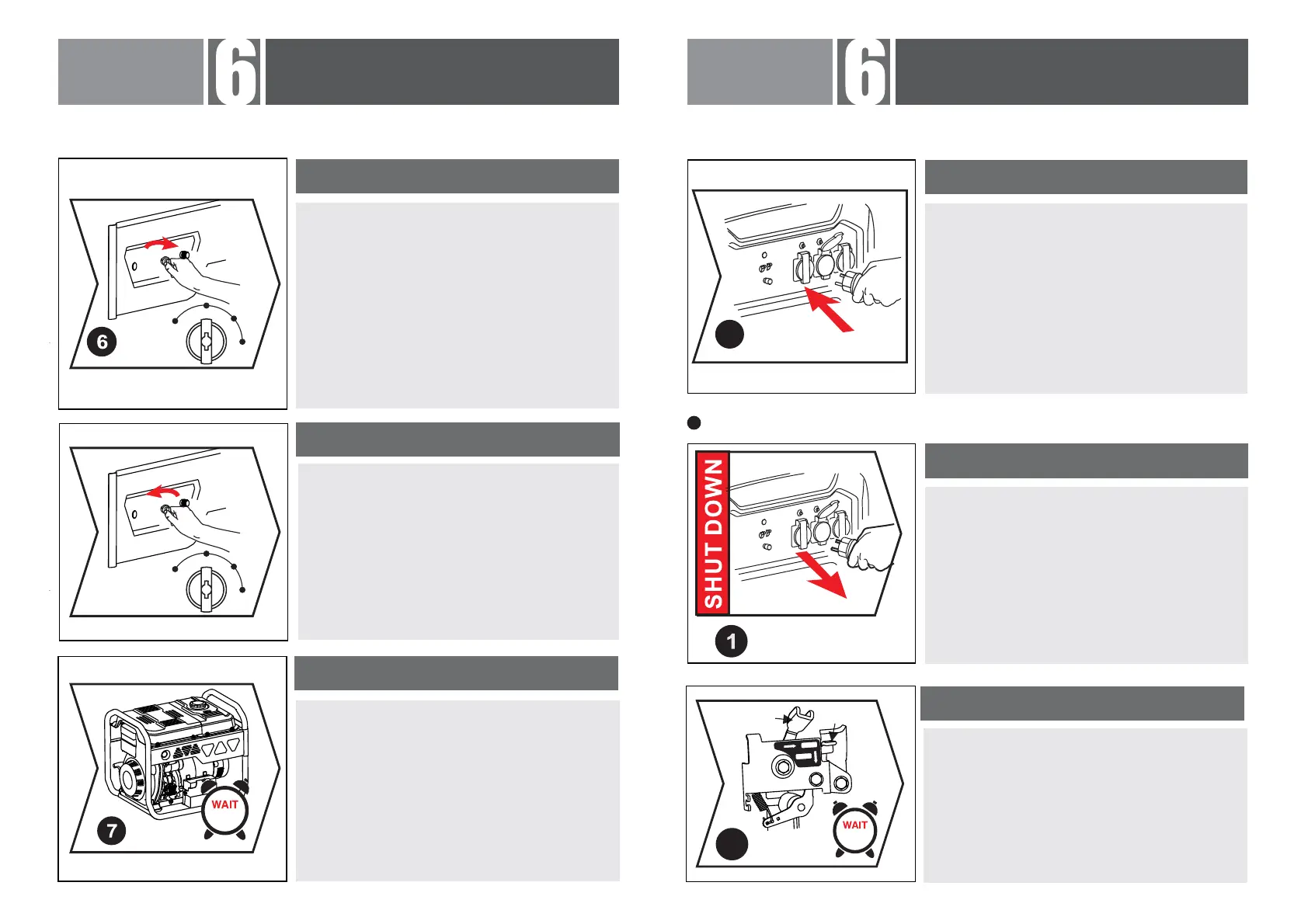 6

6

WAIT

7

6

SHUT DOWN

1

WAIT