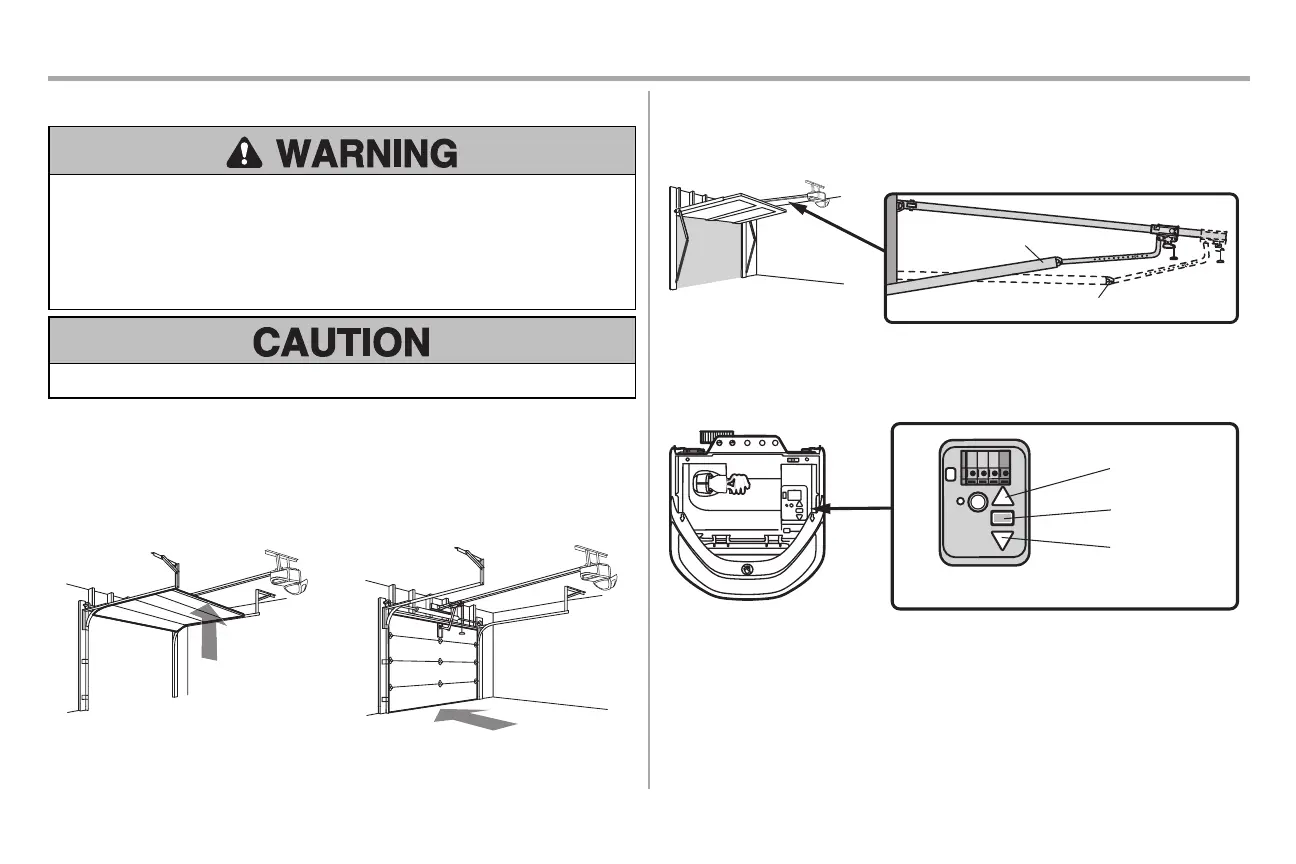 WARNING

CAUTION