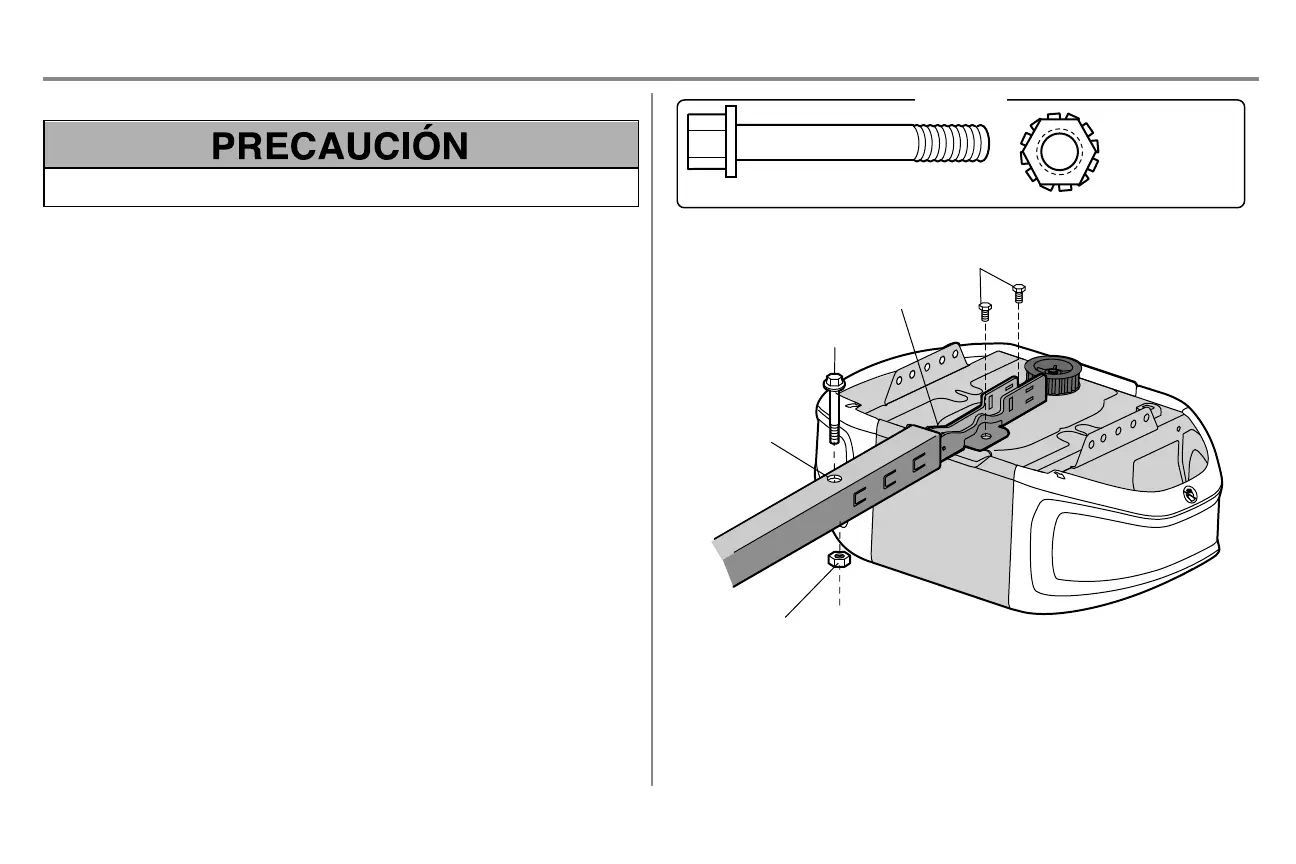 PRECAUCIÓN