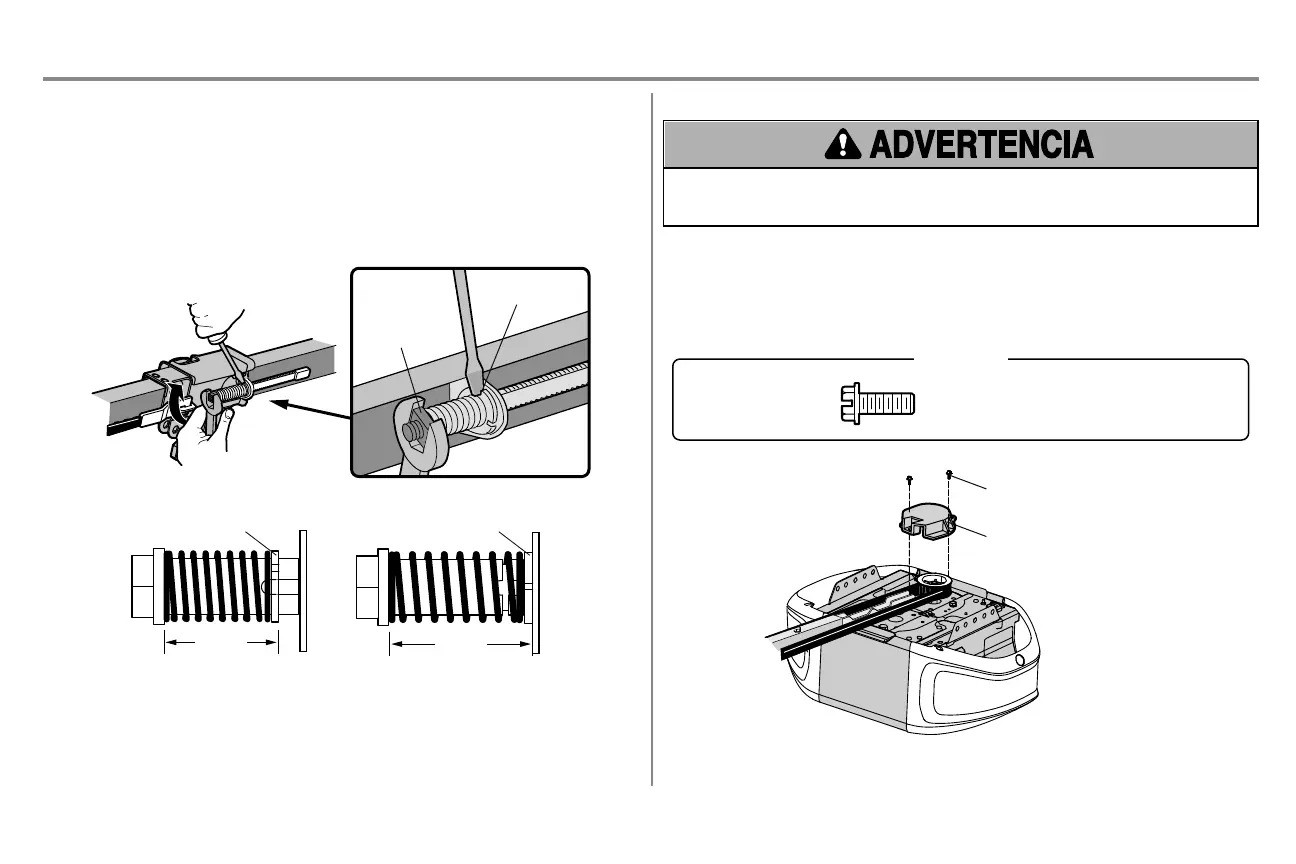 ADVERTENCIA