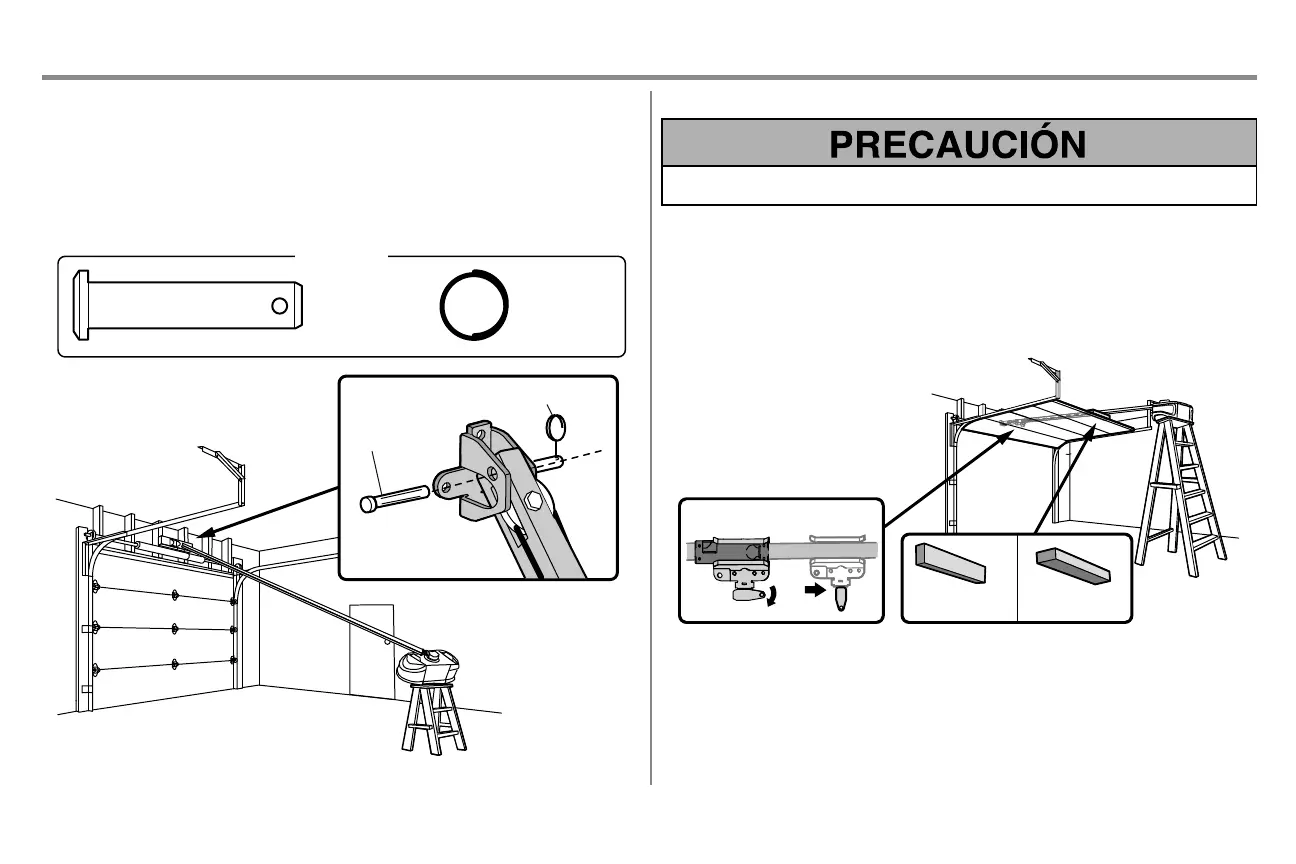 PRECAUCIÓN