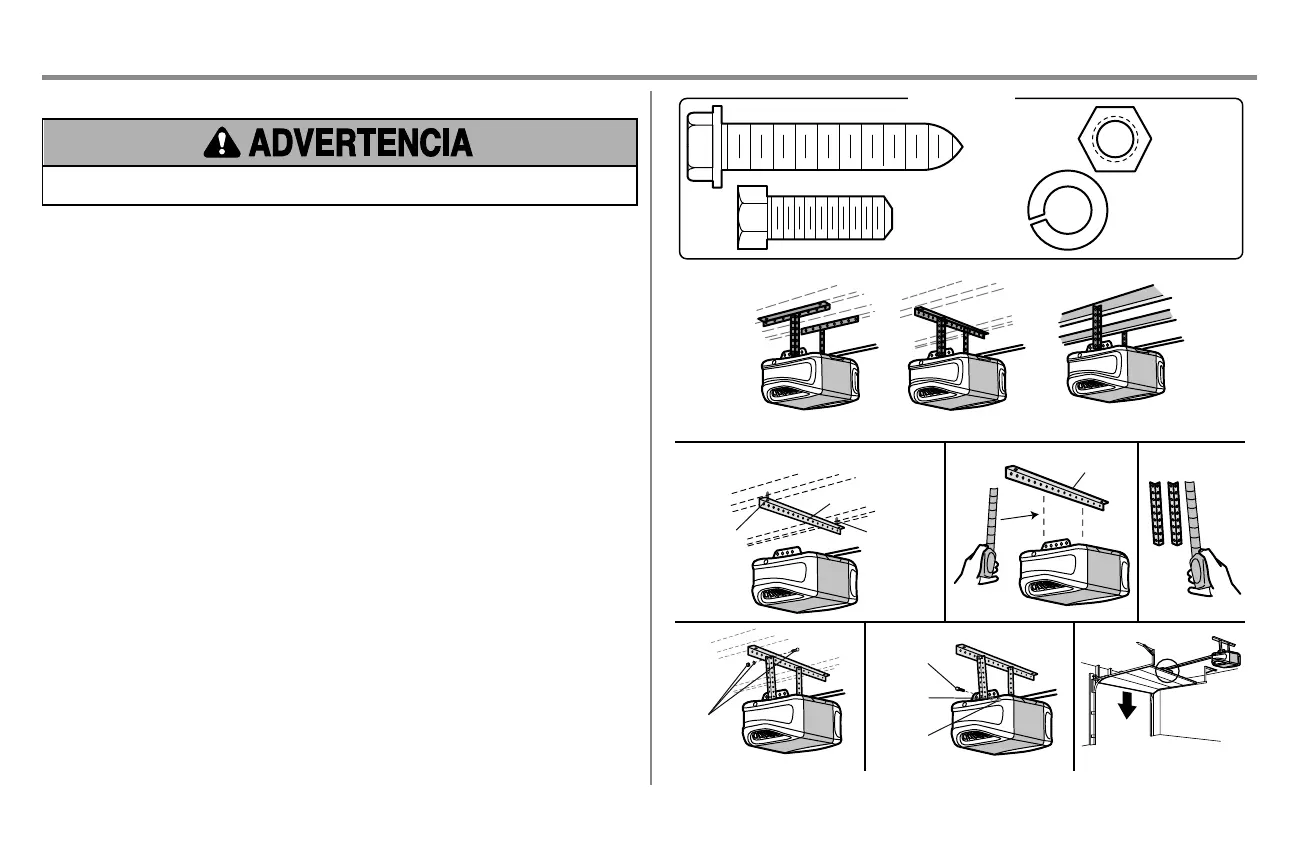 ADVERTENCIA