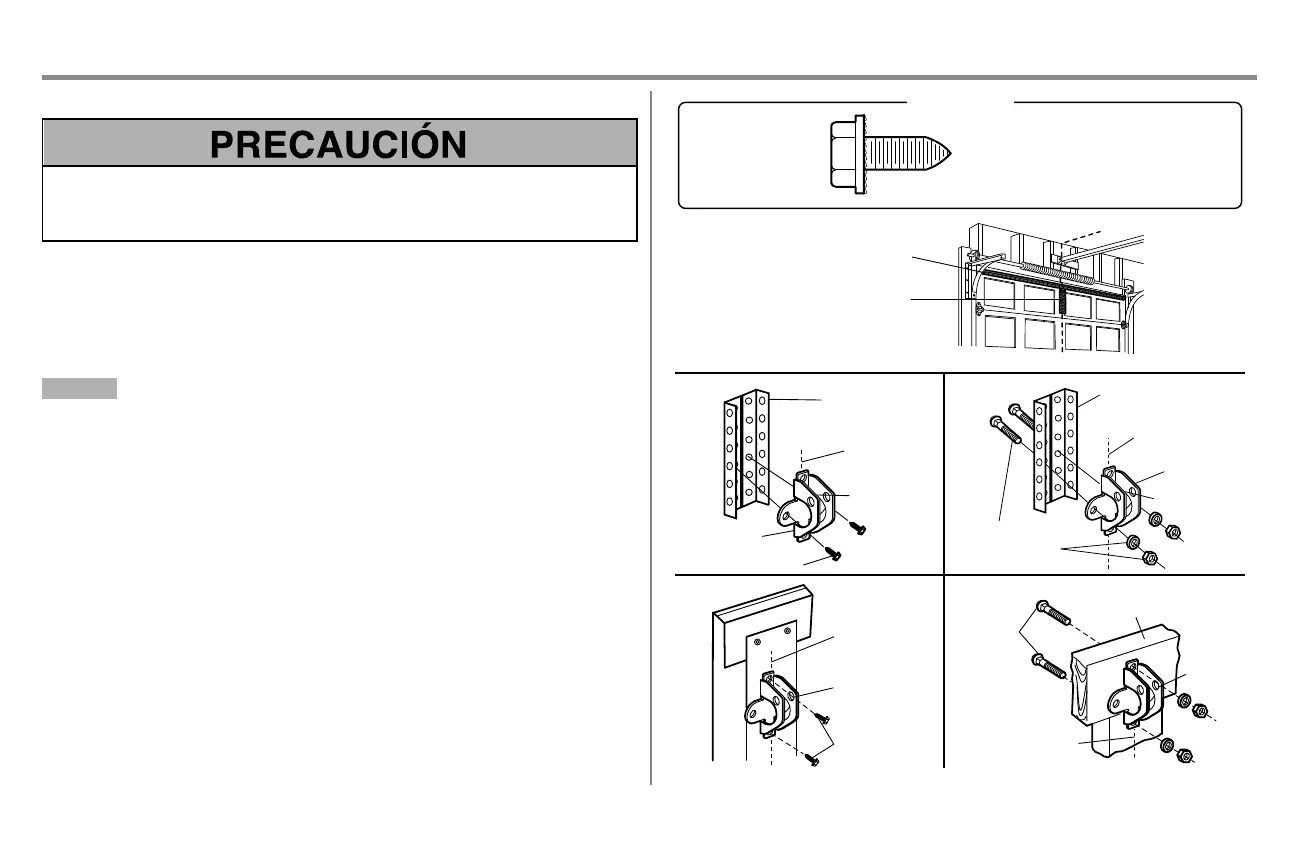 PRECAUCIÓN