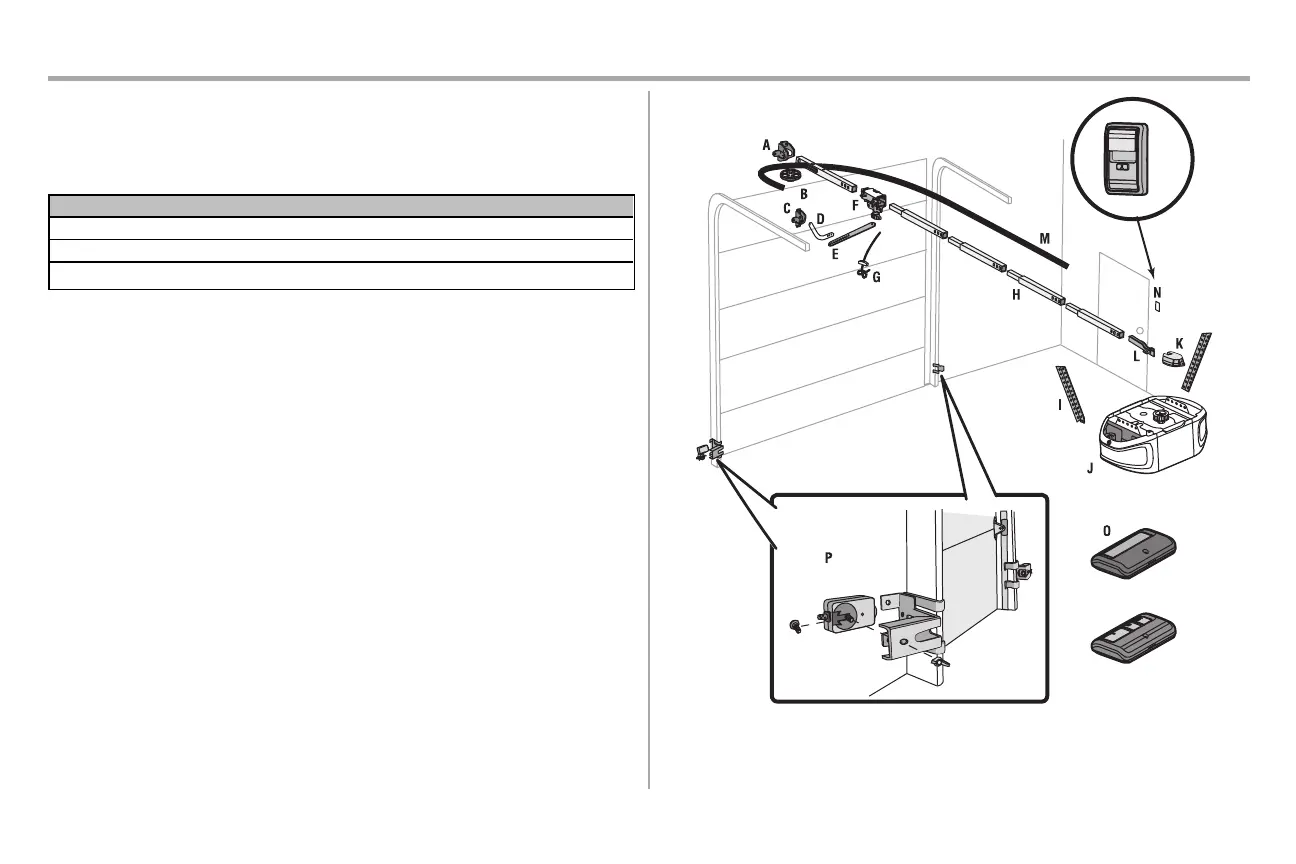 A
B
C
D
E
F
G
M
H
N
K
L
I
J
P
O