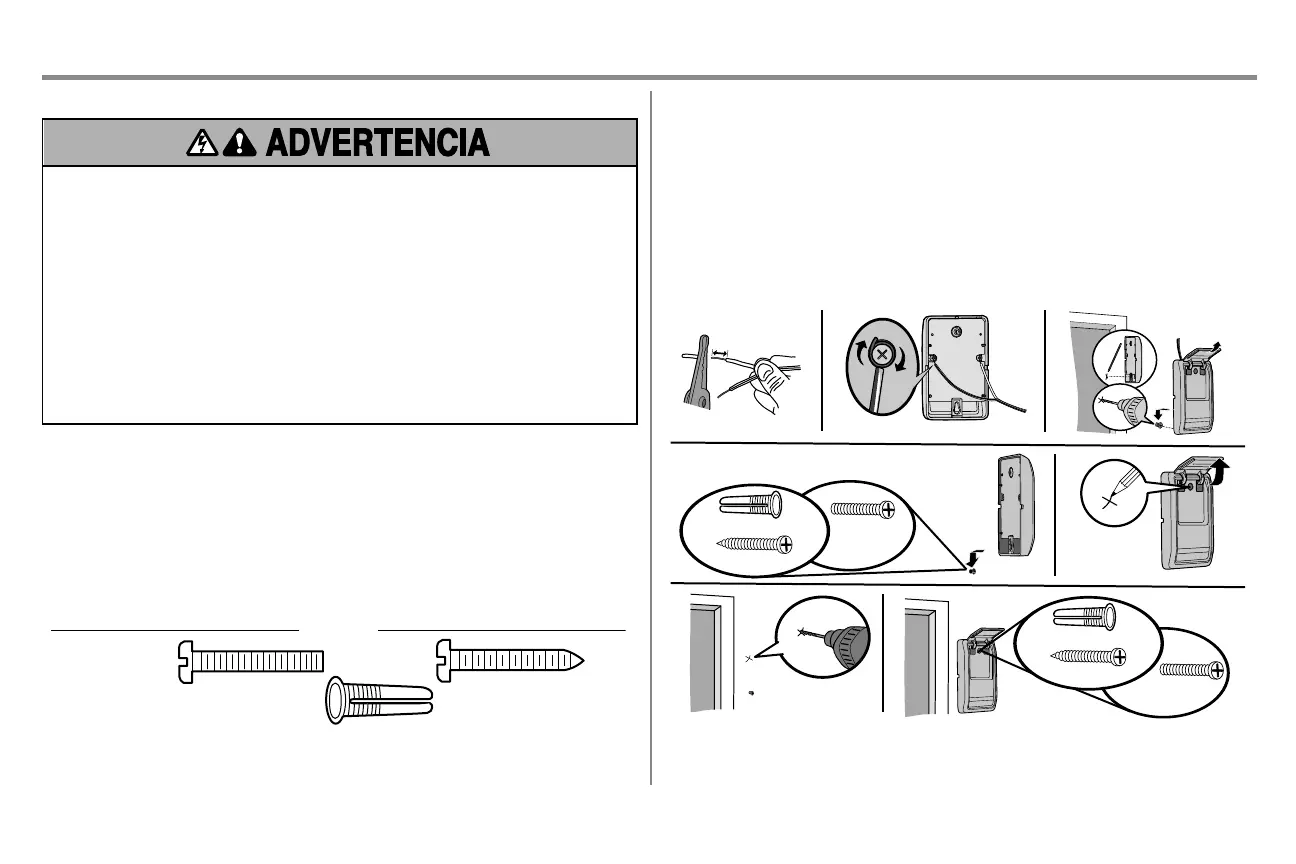 ADVERTENCIA