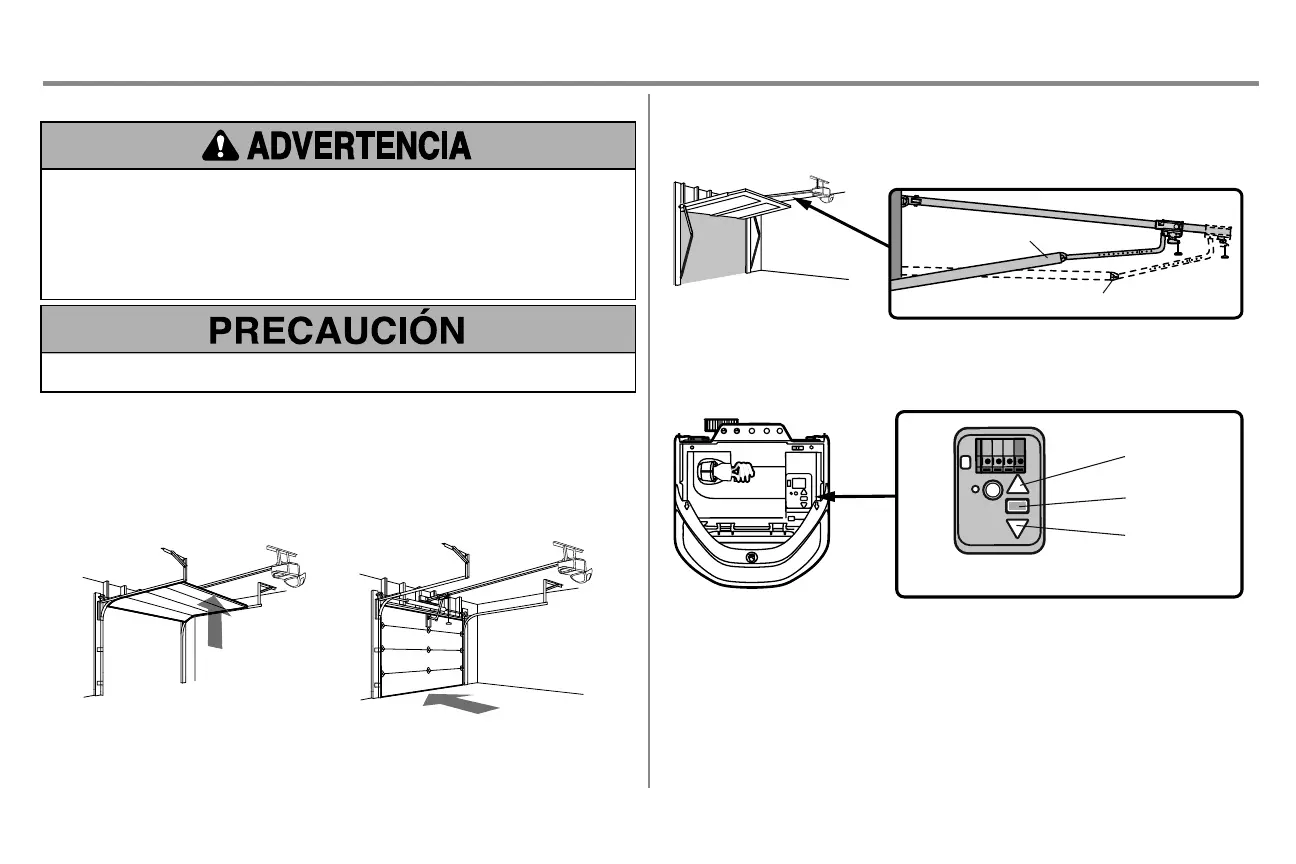 ADVERTENCIA

PRECAUCIÓN