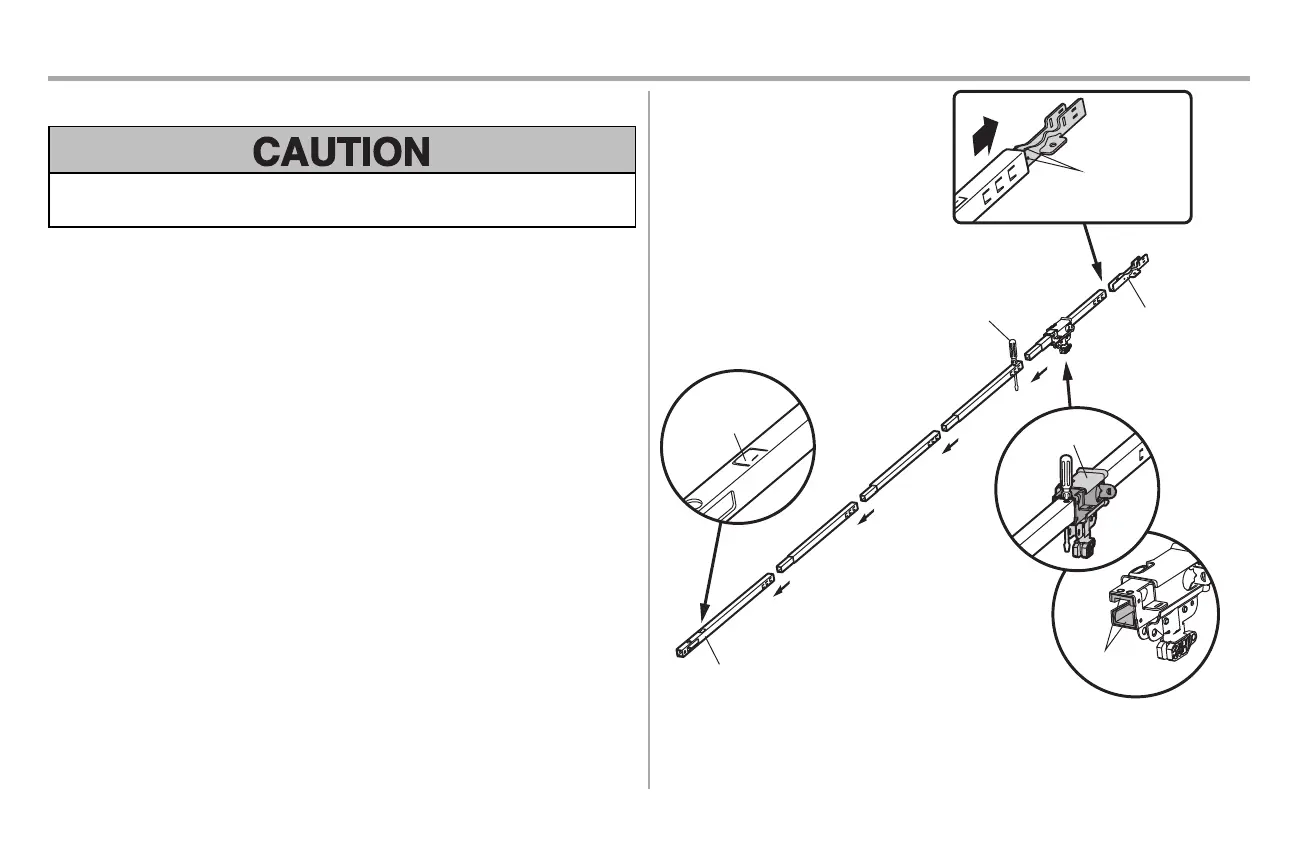 CAUTION