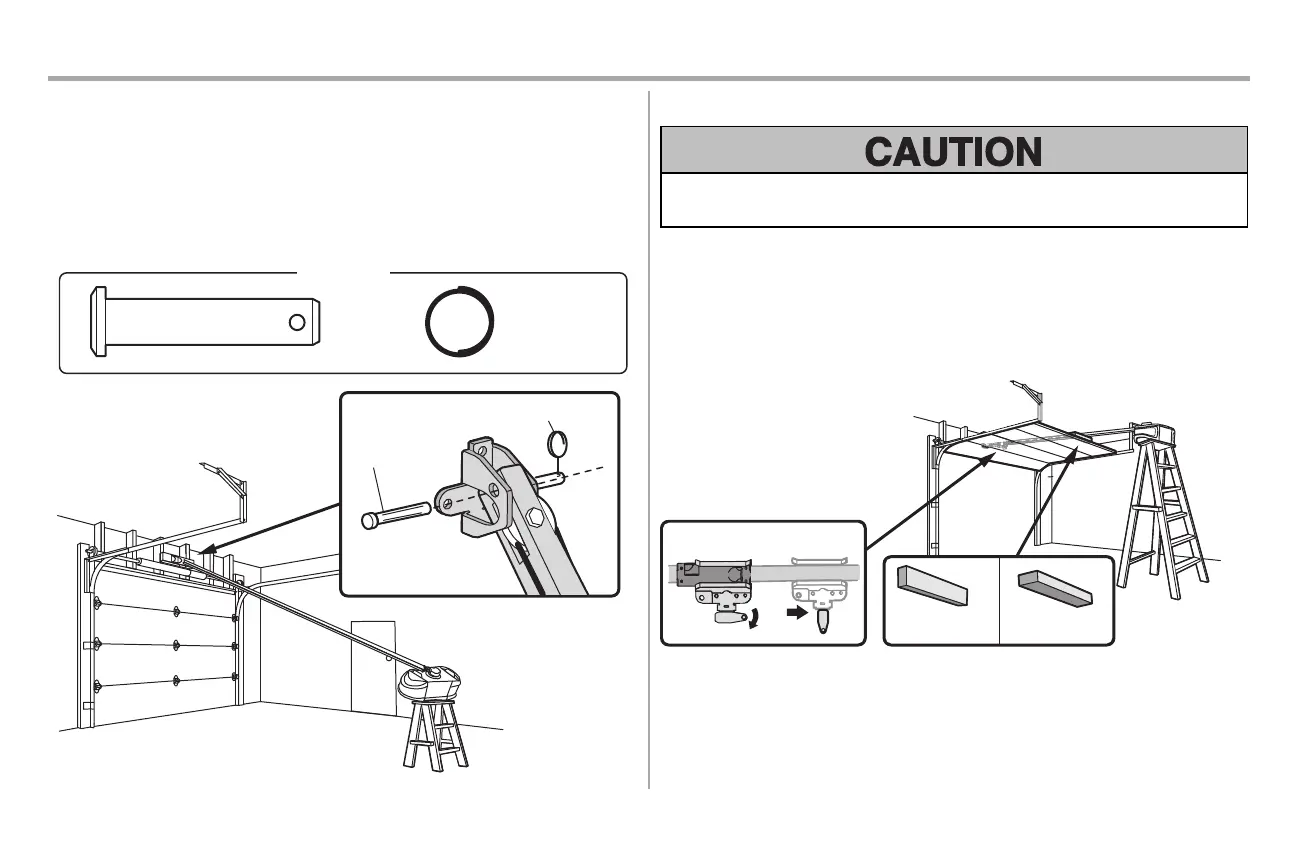 CAUTION