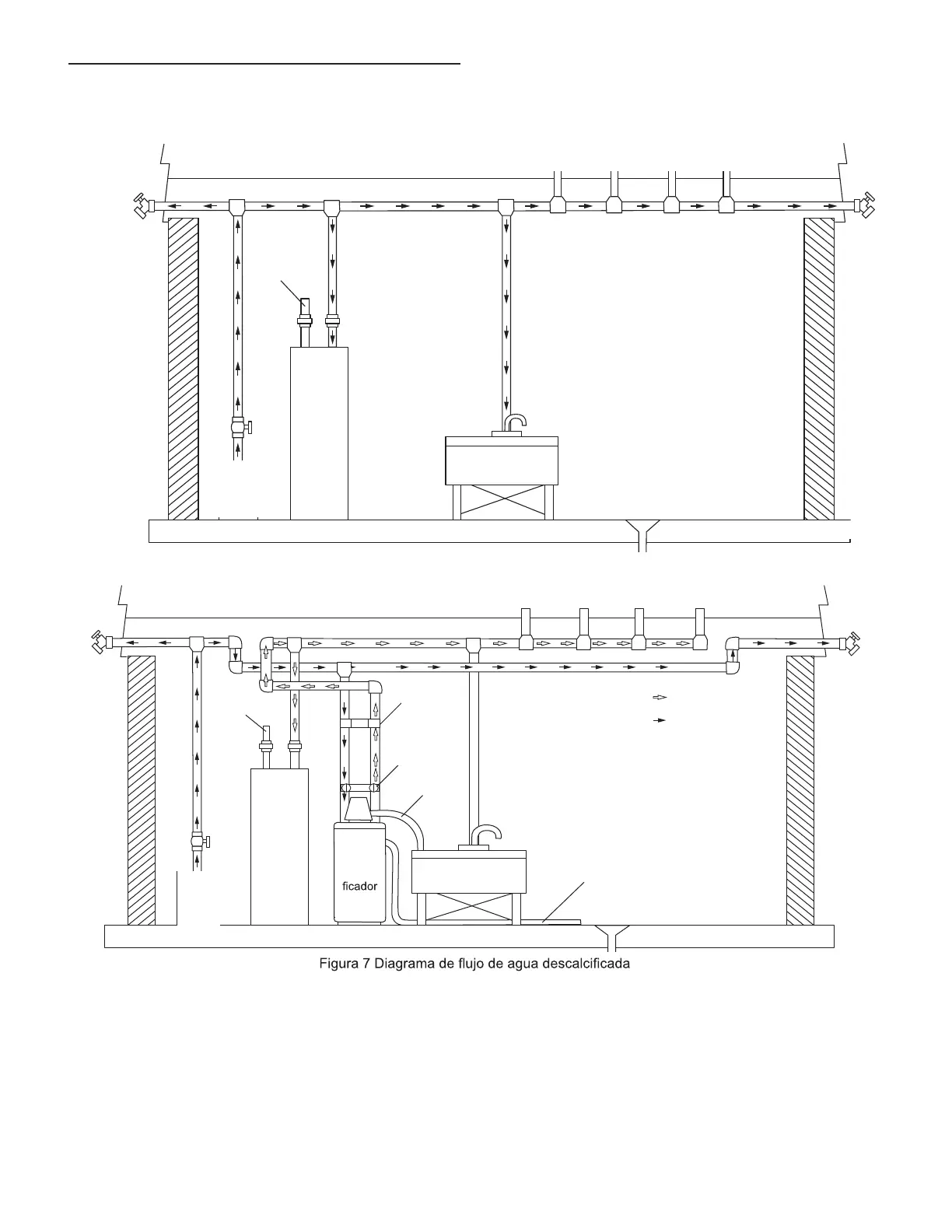 ficador

Figura 7 Diagrama de flujo de agua descalcificada