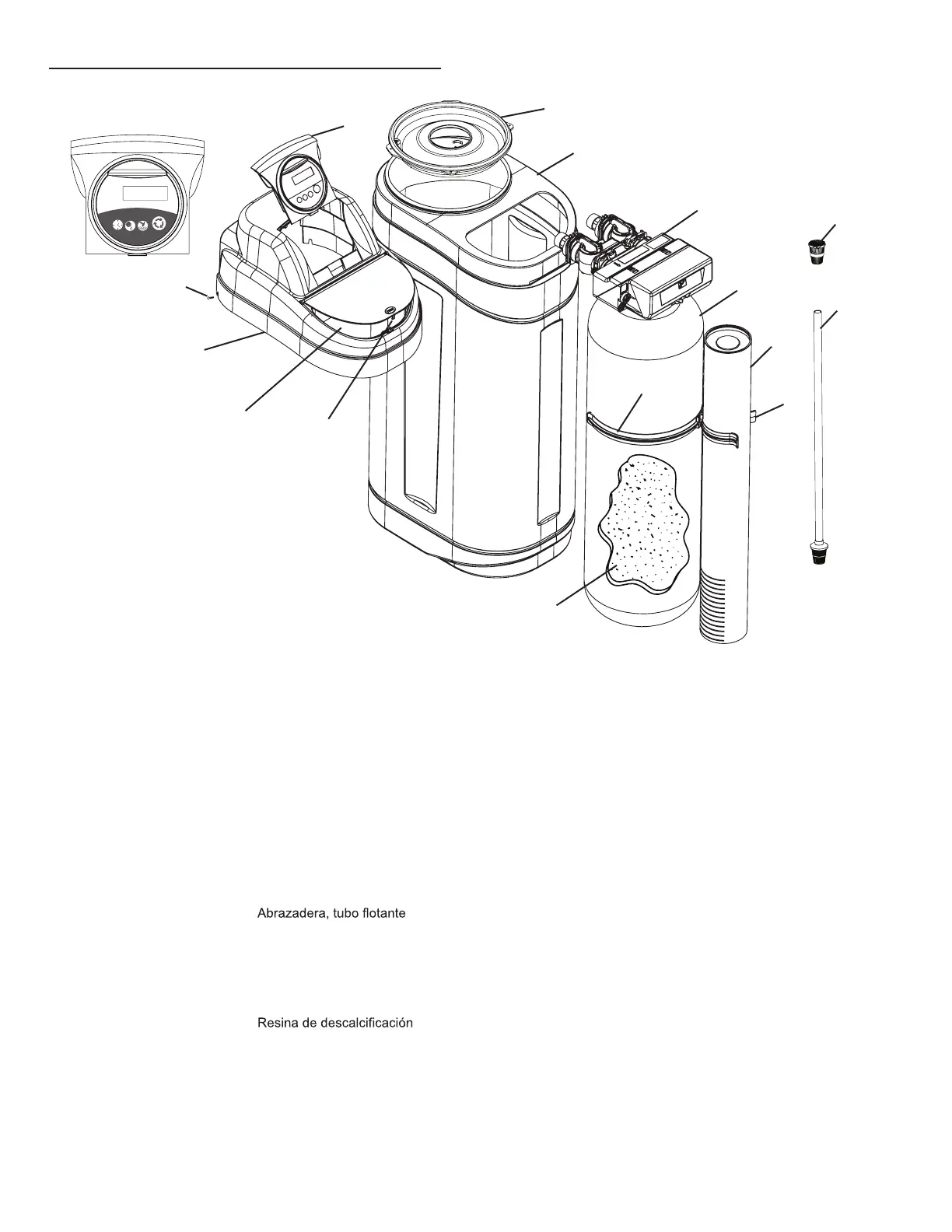 Abrazadera, tubo flotante

Resina de descalcificación