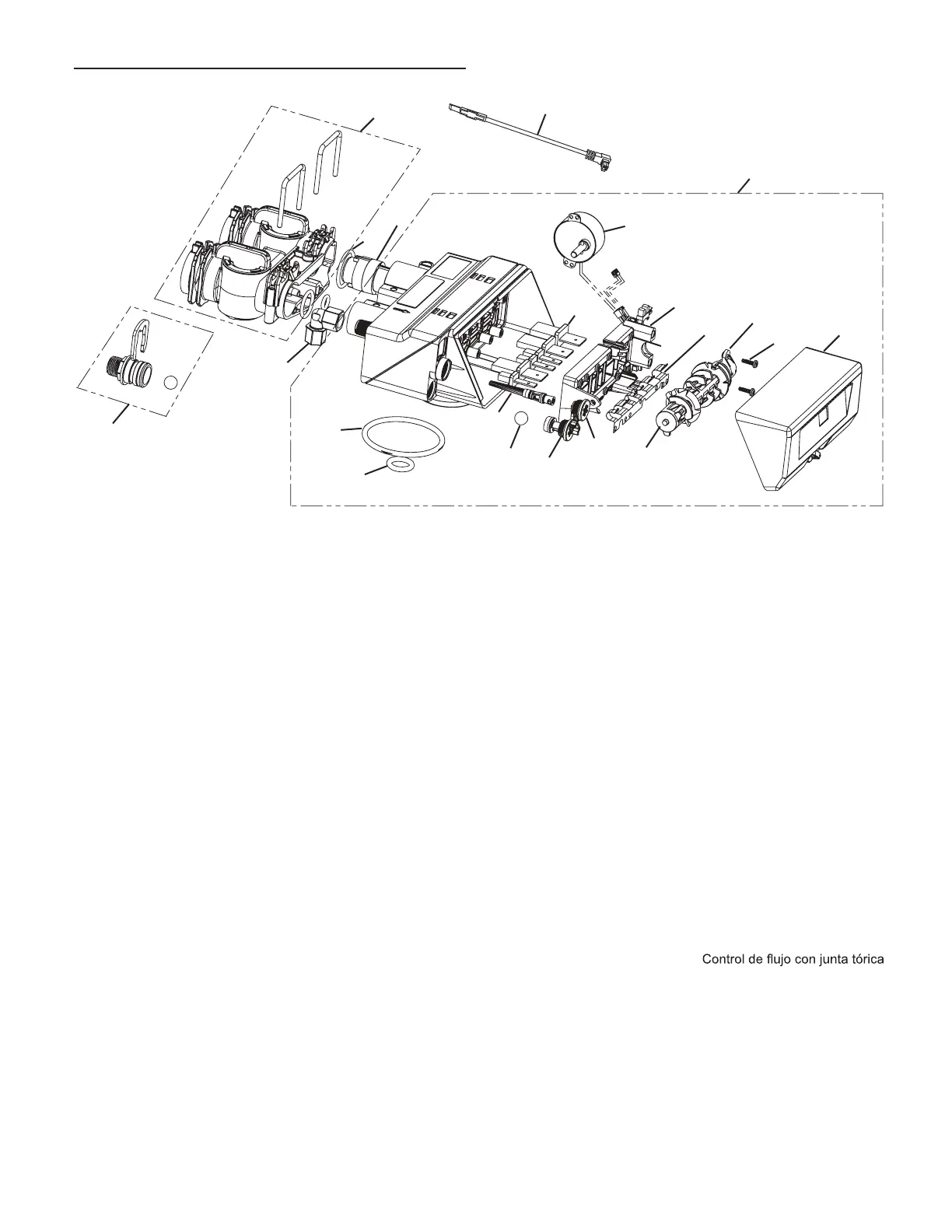 Control de flujo con junta tórica