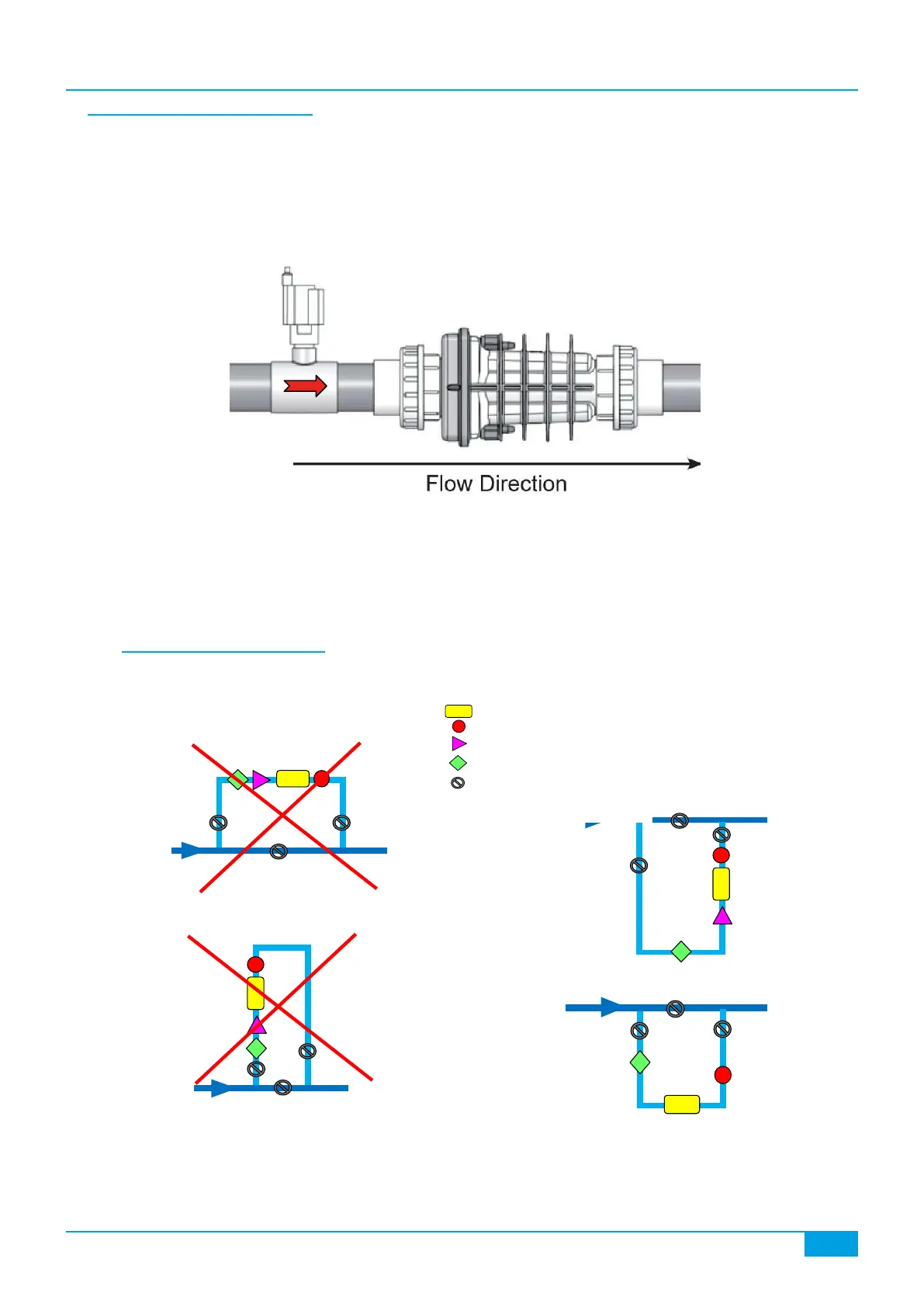 Flow Direction