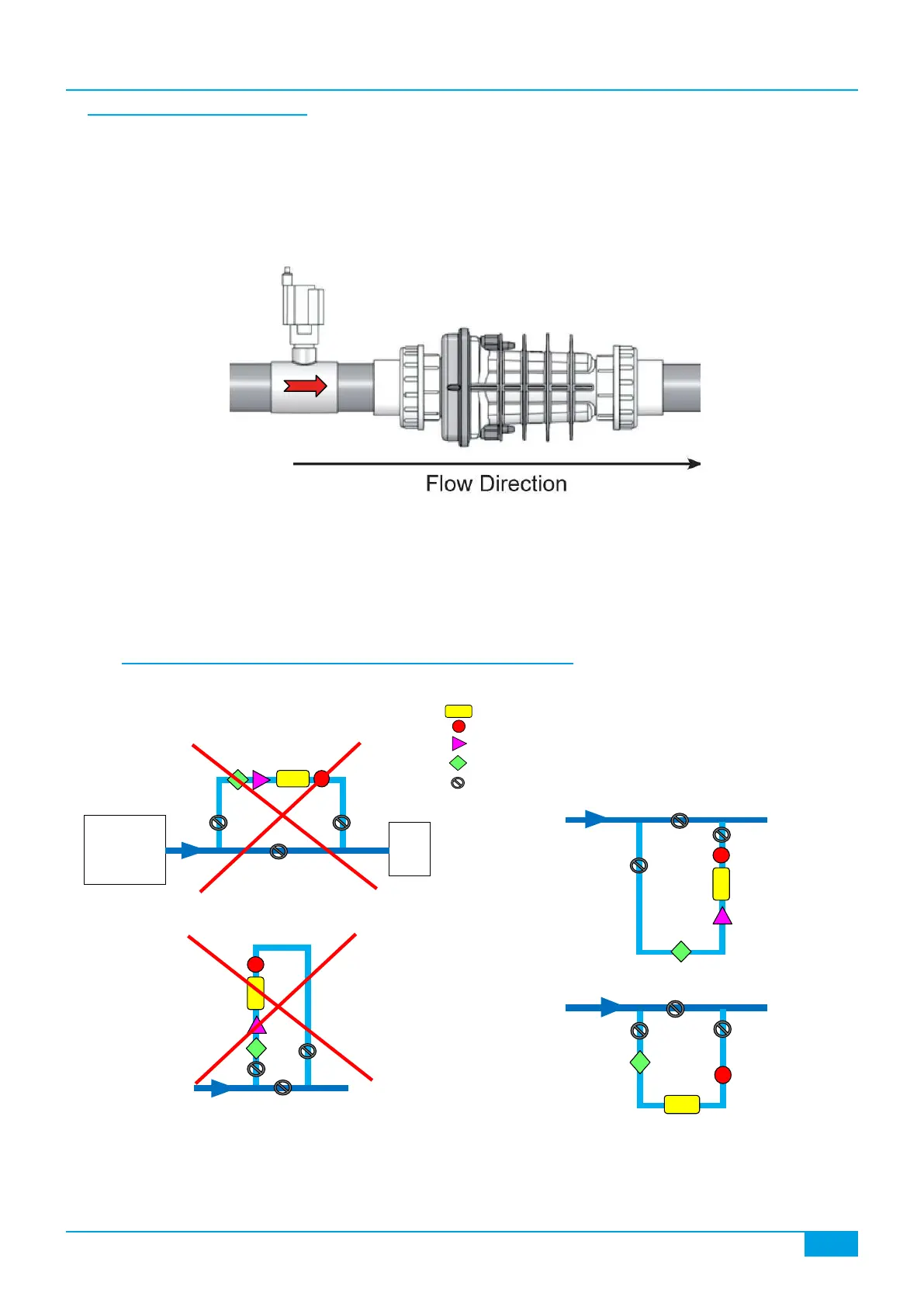 Flow Direction