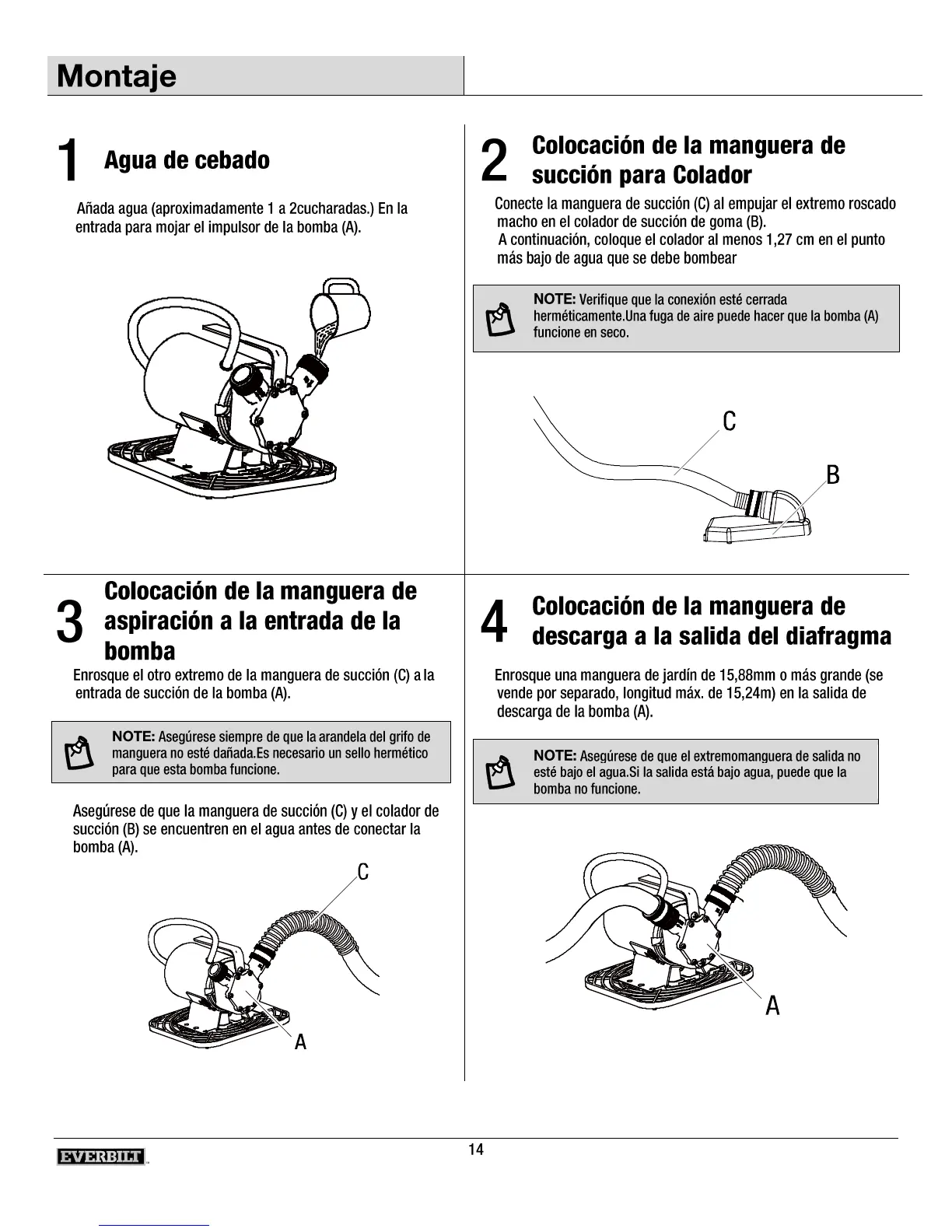 Montaje

1 Agua de cebado

Añada agua (aproximadamente 1 a 2cucharadas.) En la entrada para mojar el impulsor de la bomba (A).

2 Colocación de la manguera de succión para Colador

Conecte la manguera de succión (C) al empujar el extremo roscado macho en el colador de succión de goma (B).
A continuación, coloque el colador al menos 1,27 cm en el punto más bajo de agua que se debe bombear

NOTE: Verifique que la conexión esté cerrada herméticamente.Una fuga de aire puede hacer que la bomba (A) funcione en seco.

C
B

3 Colocación de la manguera de aspiración a la entrada de la bomba

Enrosque el otro extremo de la manguera de succión (C) a la entrada de succión de la bomba (A).

NOTE: Asegúrese siempre de que la arandela del grifo de manguera no esté dañada.Es necesario un sello hermético para que esta bomba funcione.

Asegúrese de que la manguera de succión (C) y el colador de succión (B) se encuentren en el agua antes de conectar la bomba (A).

C
A

4 Colocación de la manguera de descarga a la salida del diafragma

Enrosque una manguera de jardín de 15,88mm o más grande (se vende por separado, longitud máx. de 15,24m) en la salida de descarga de la bomba (A).

NOTE: Asegúrese de que el extremomanguera de salida no esté bajo el agua.Si la salida está bajo agua, puede que la bomba no funcione.

A

EVERBILT

14