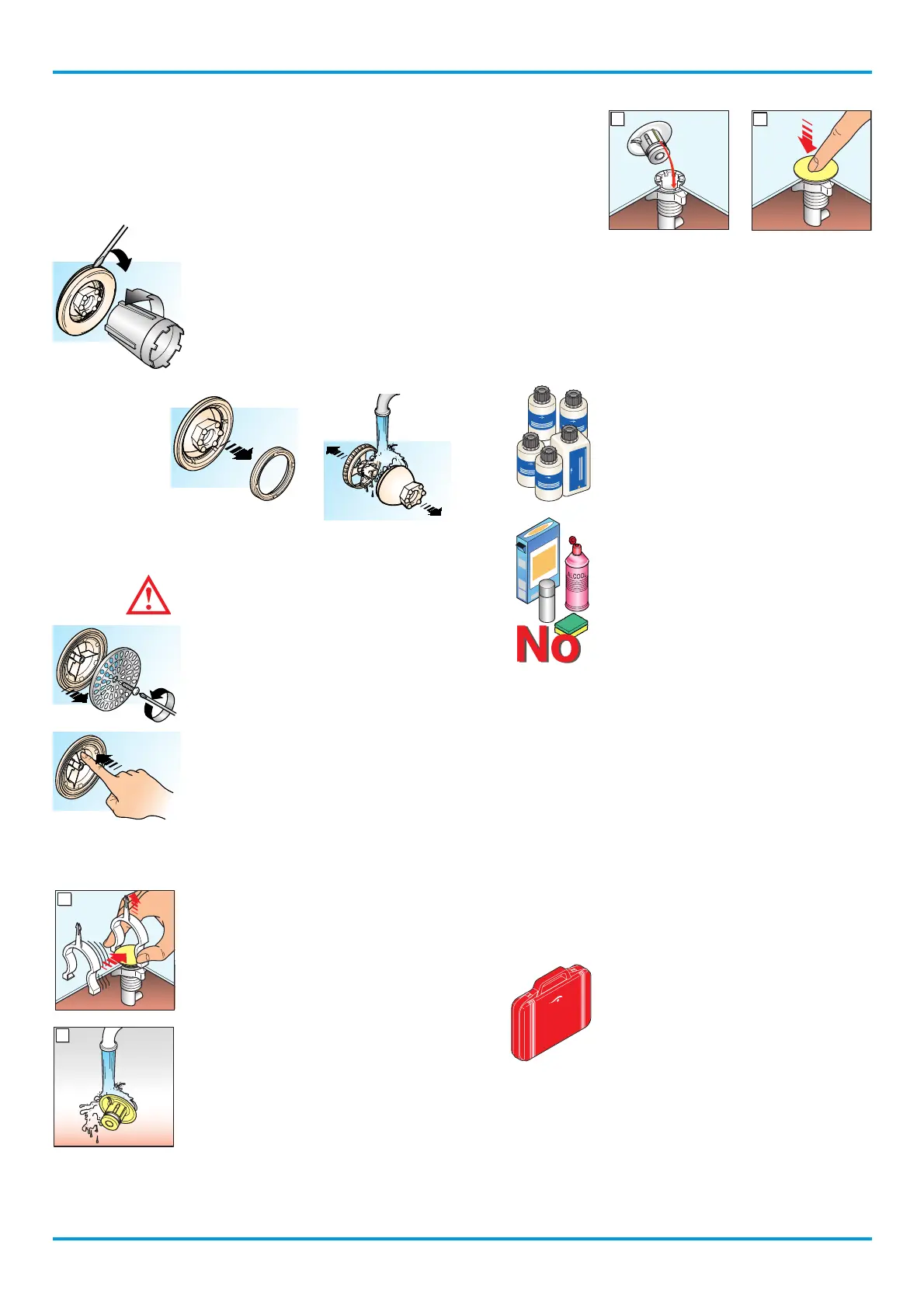 ALCOOL

No