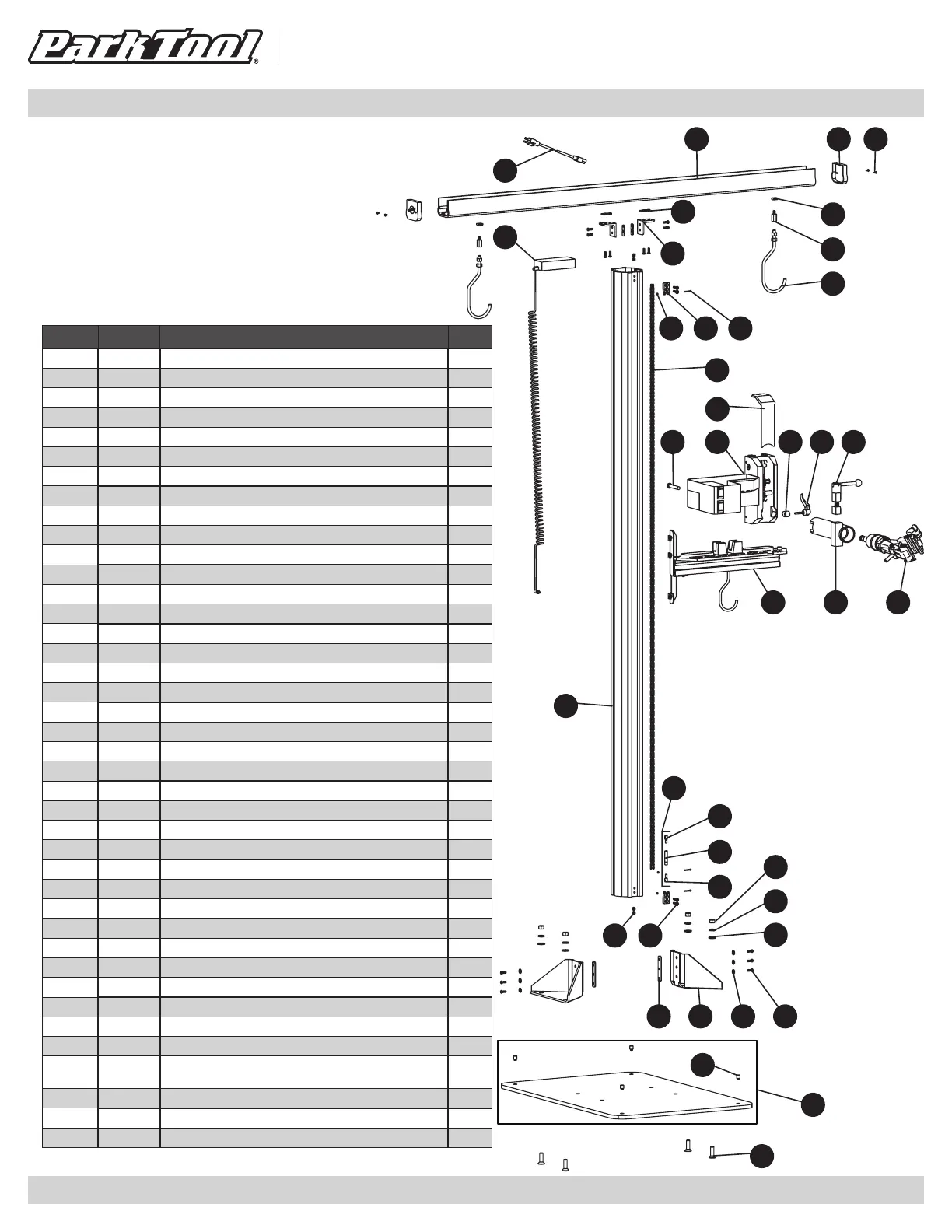 Park Tool®