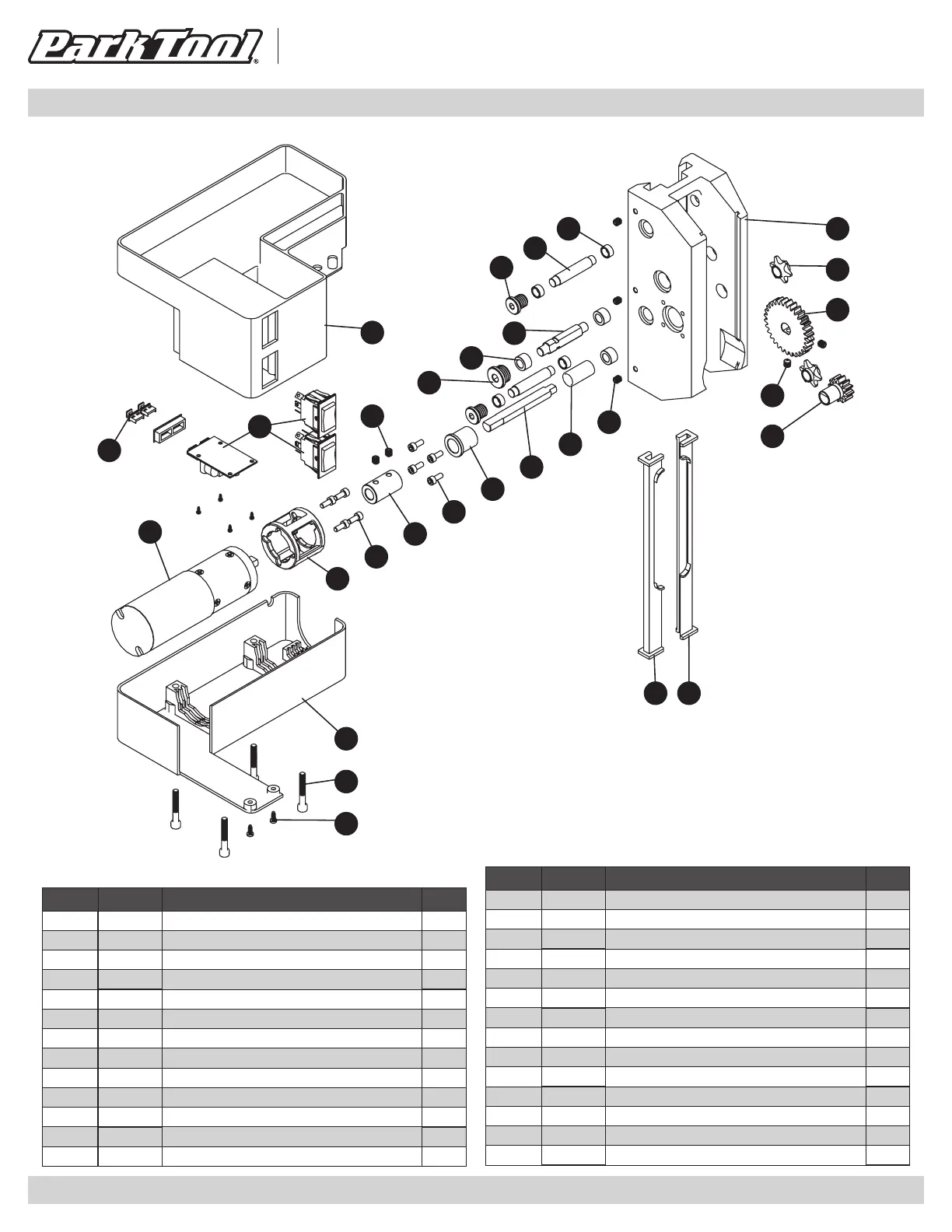 Park Tool®