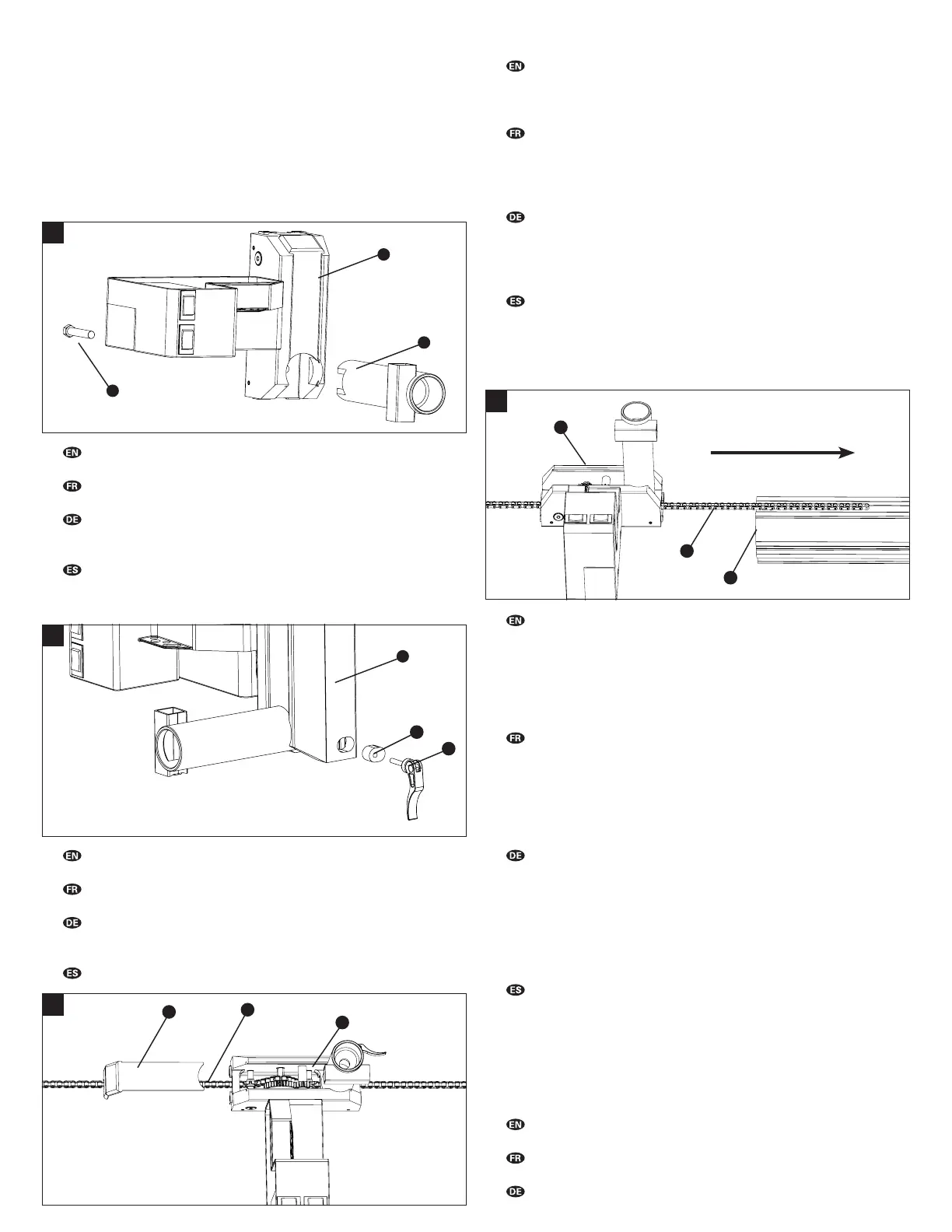 EN

FR

DE

ES

EN

FR

DE

ES

EN

FR

DE

ES

EN

FR

DE

ES

EN

FR

DE