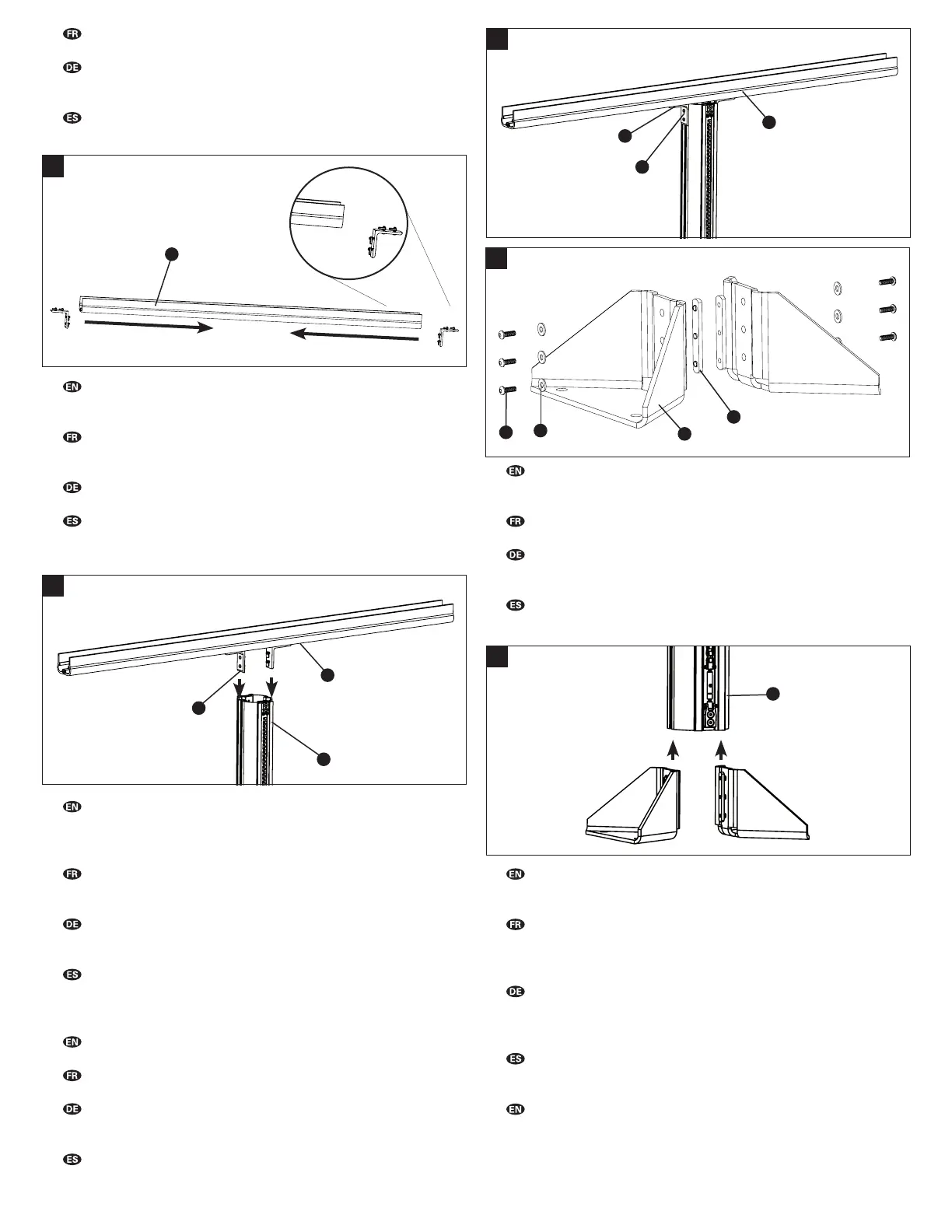 FR

DE

ES

EN

FR

DE

ES

EN

FR

DE

ES

EN

FR

DE

ES

EN

FR

DE

ES

EN

FR

DE

ES

EN