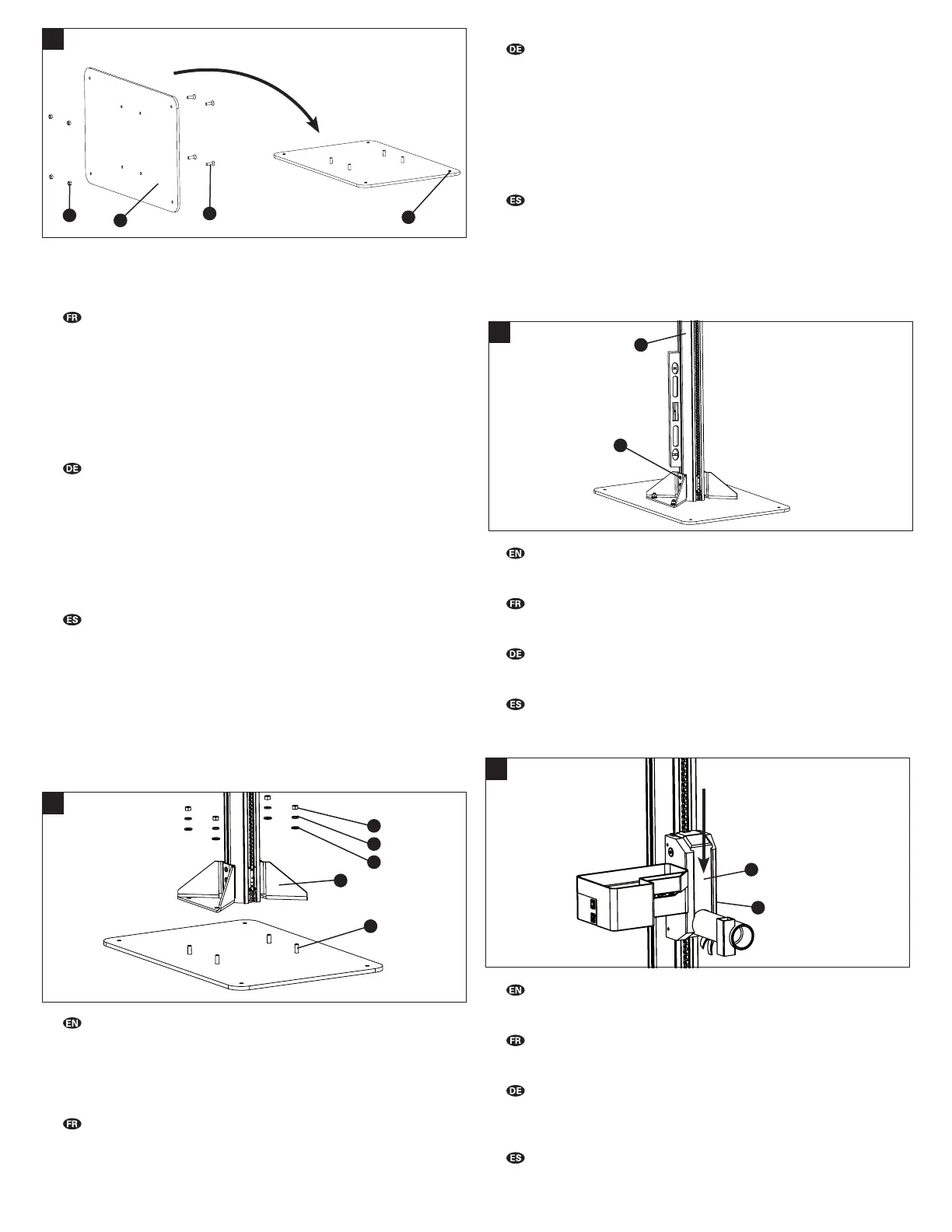 FR

DE

ES

EN

FR

DE

ES

EN

FR

DE

ES

EN

FR

DE

ES