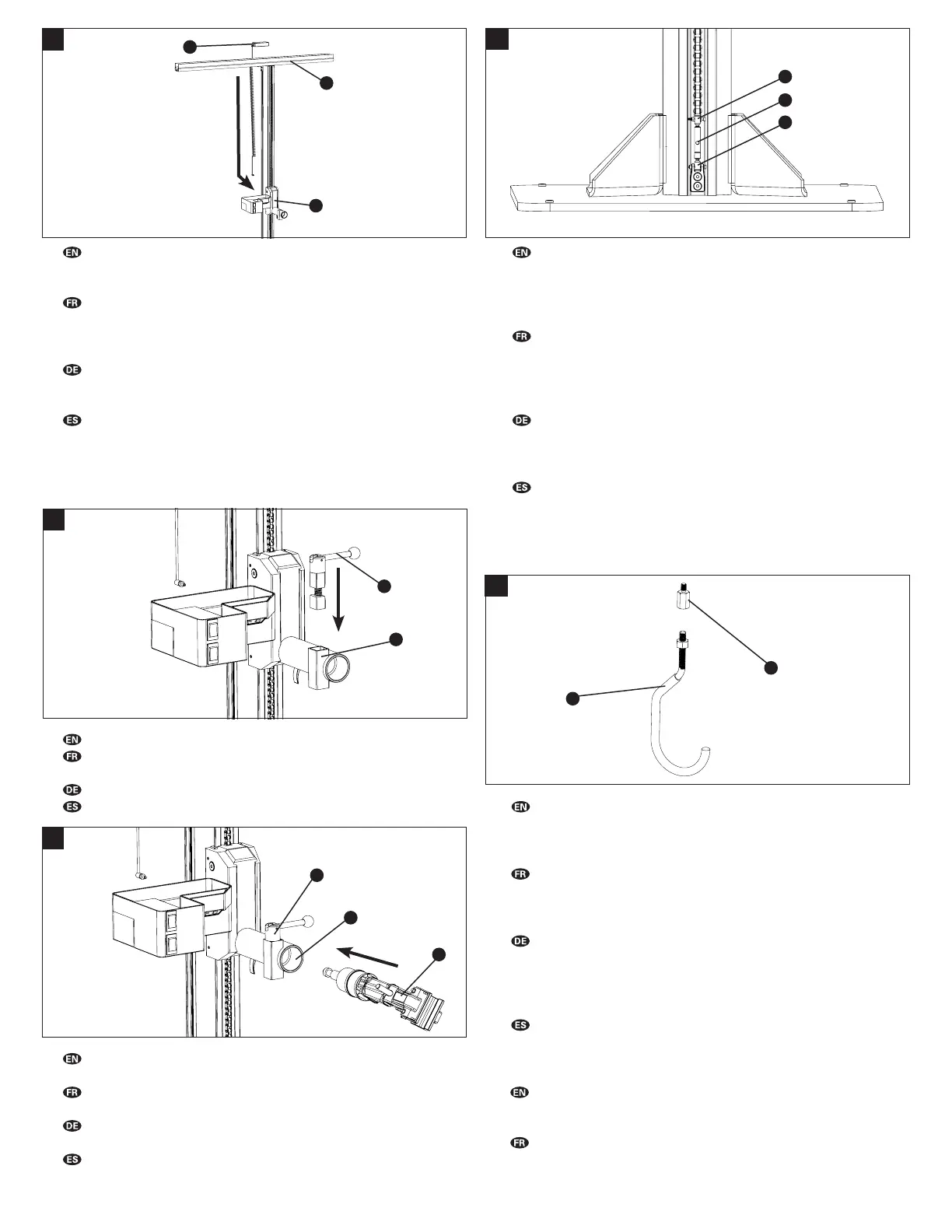 EN

FR

DE

ES

EN

FR

DE

ES

EN

FR

DE

ES

EN

FR

DE

ES

EN

FR

DE

ES

EN

FR