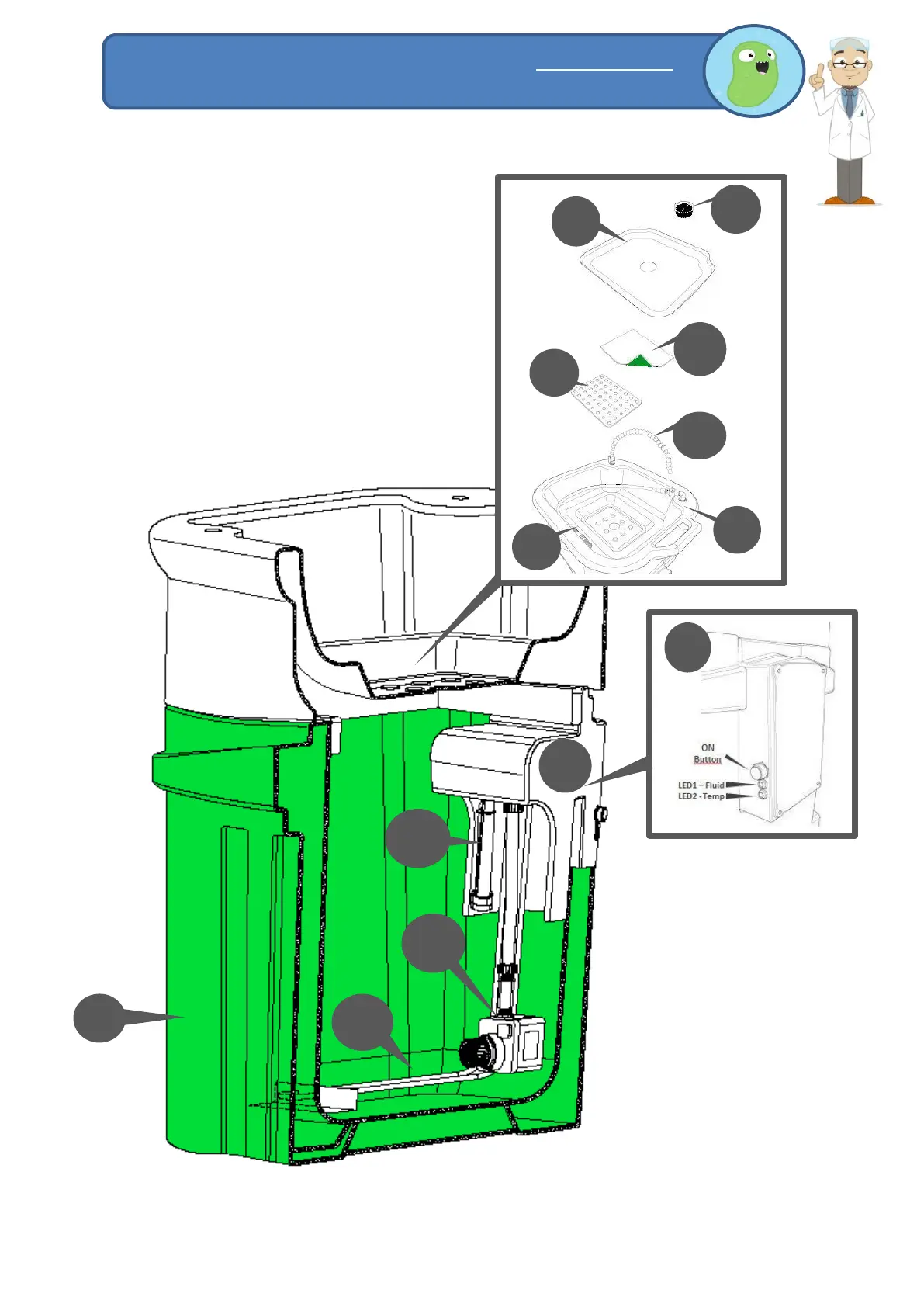 ON Button
LED1 – Fluid
LED2 - Temp