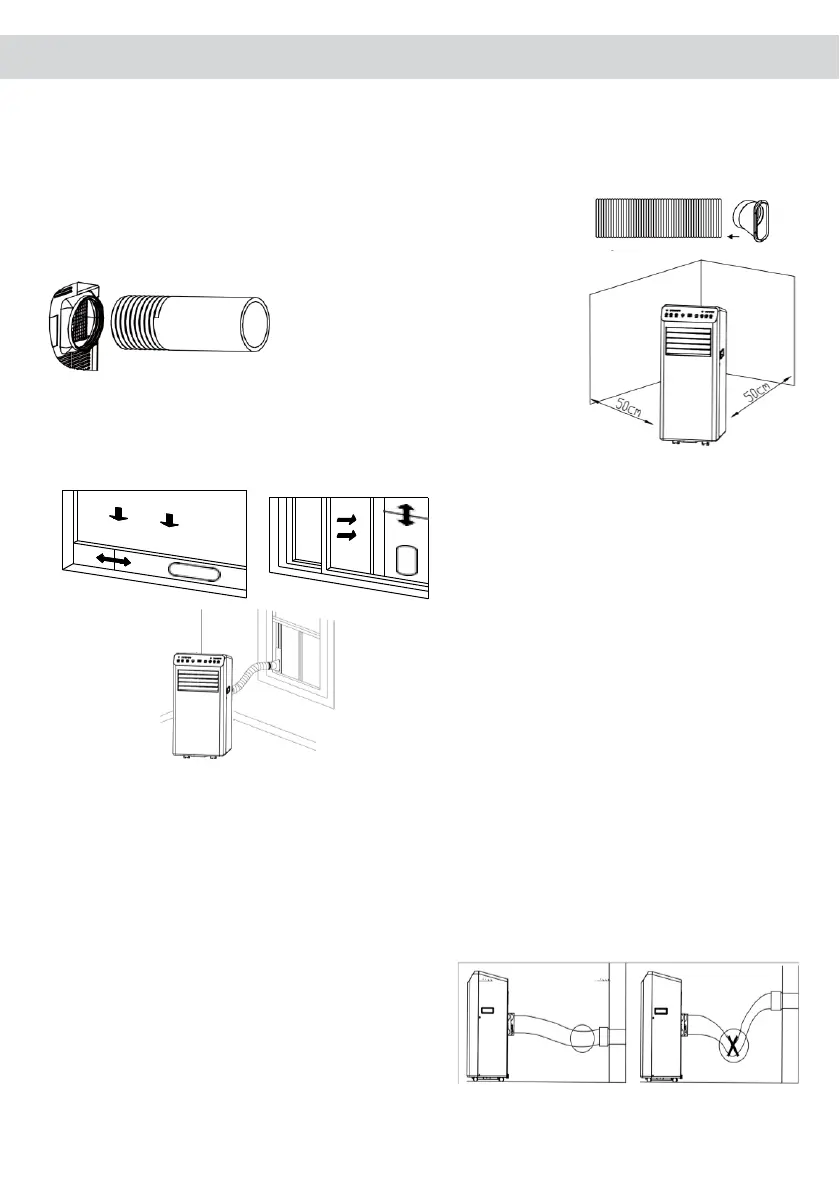 50cm

50cm

X