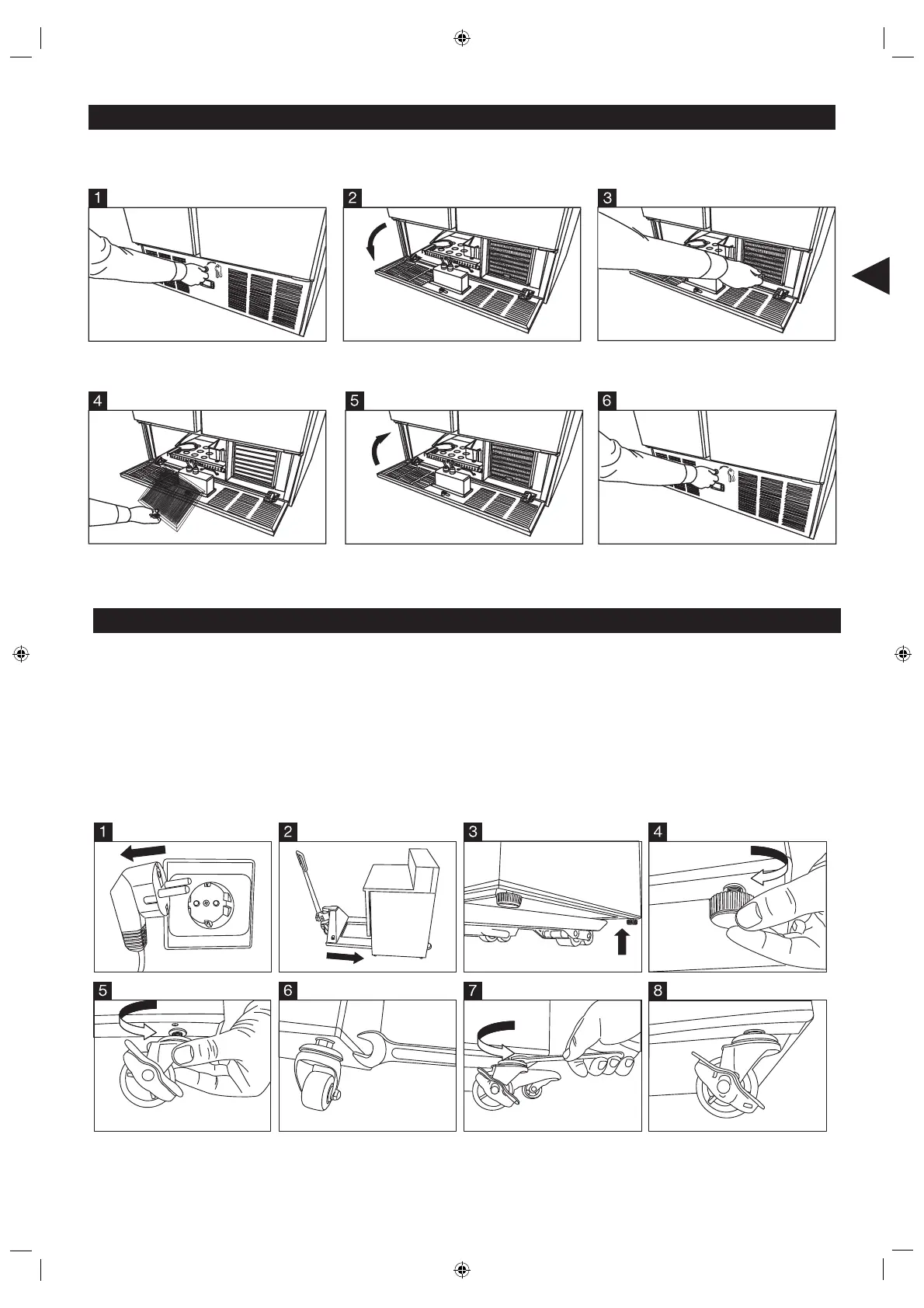 1

2

3

4

5

6

1

2

3

4

5

6

7

8