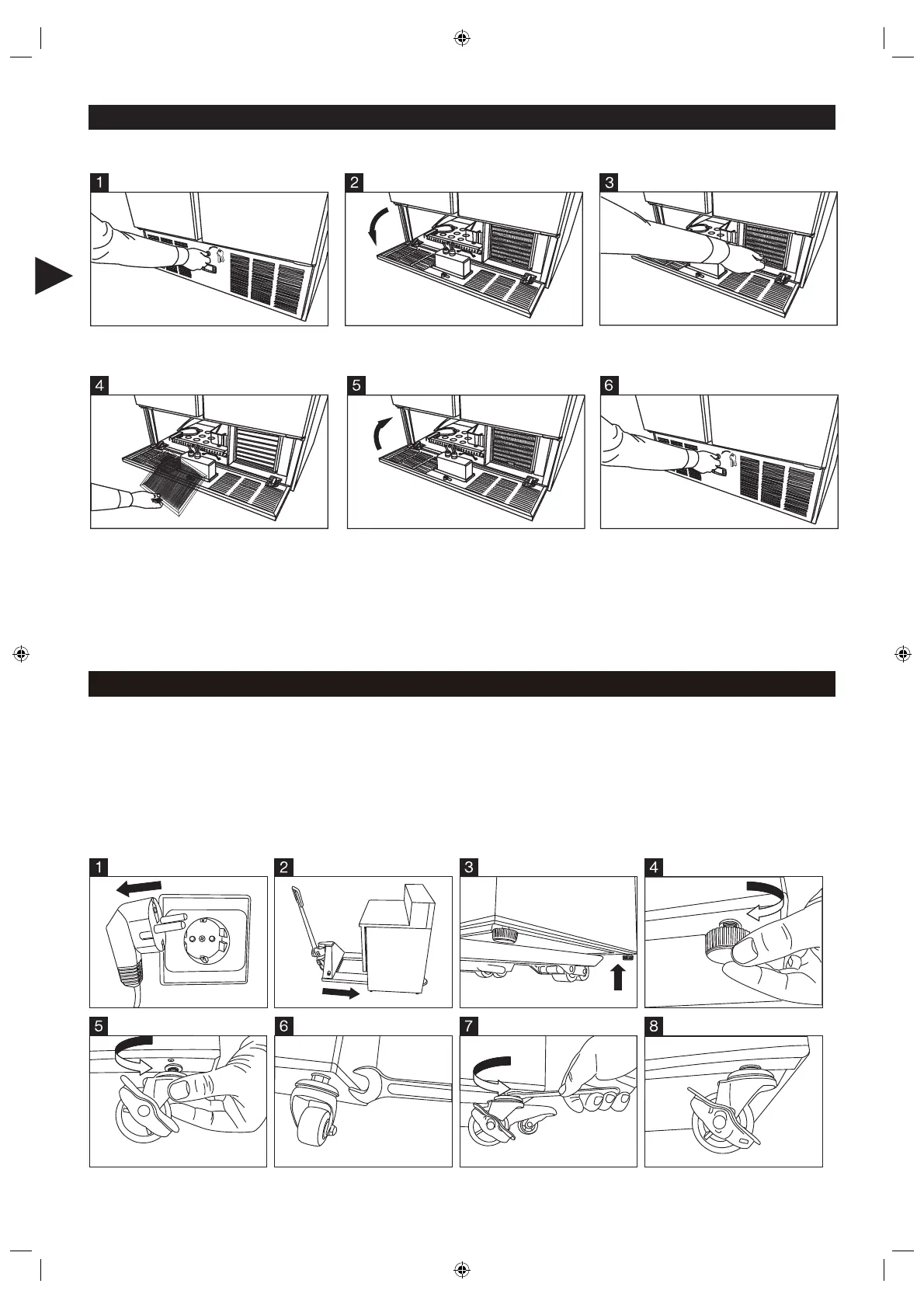 1

2

3

4

5

6

1

2

3

4

5

6

7

8