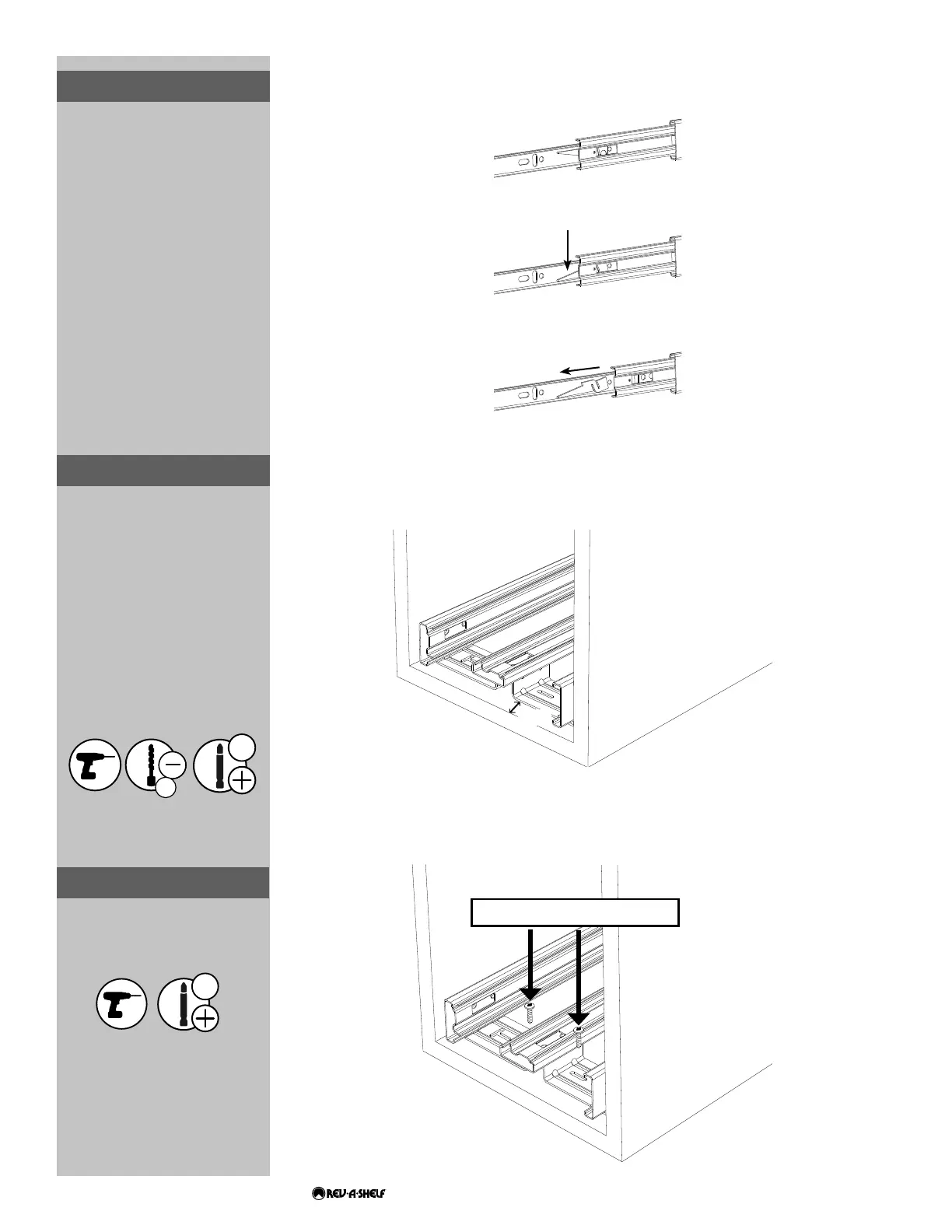 REV·A·SHELF