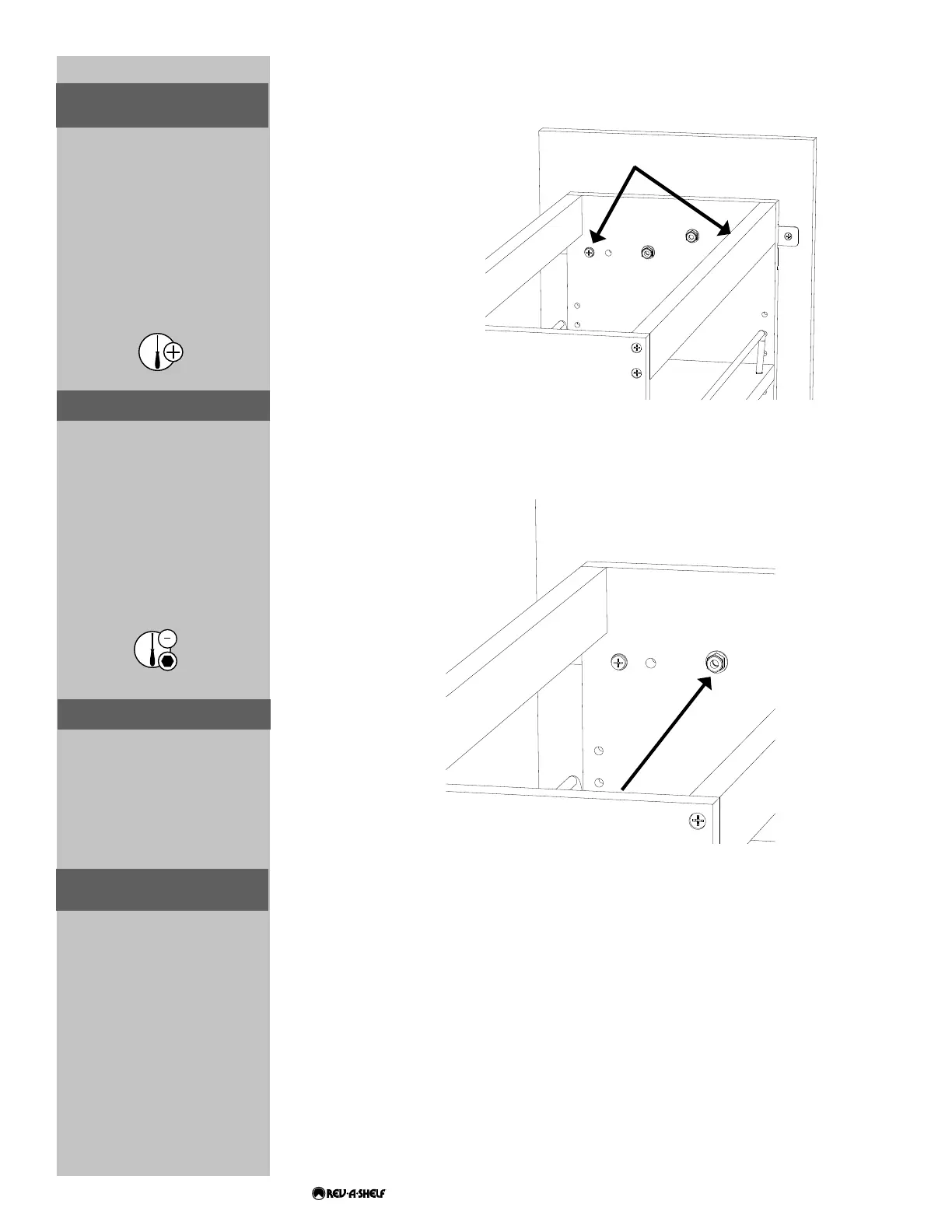 REV-A-SHELF