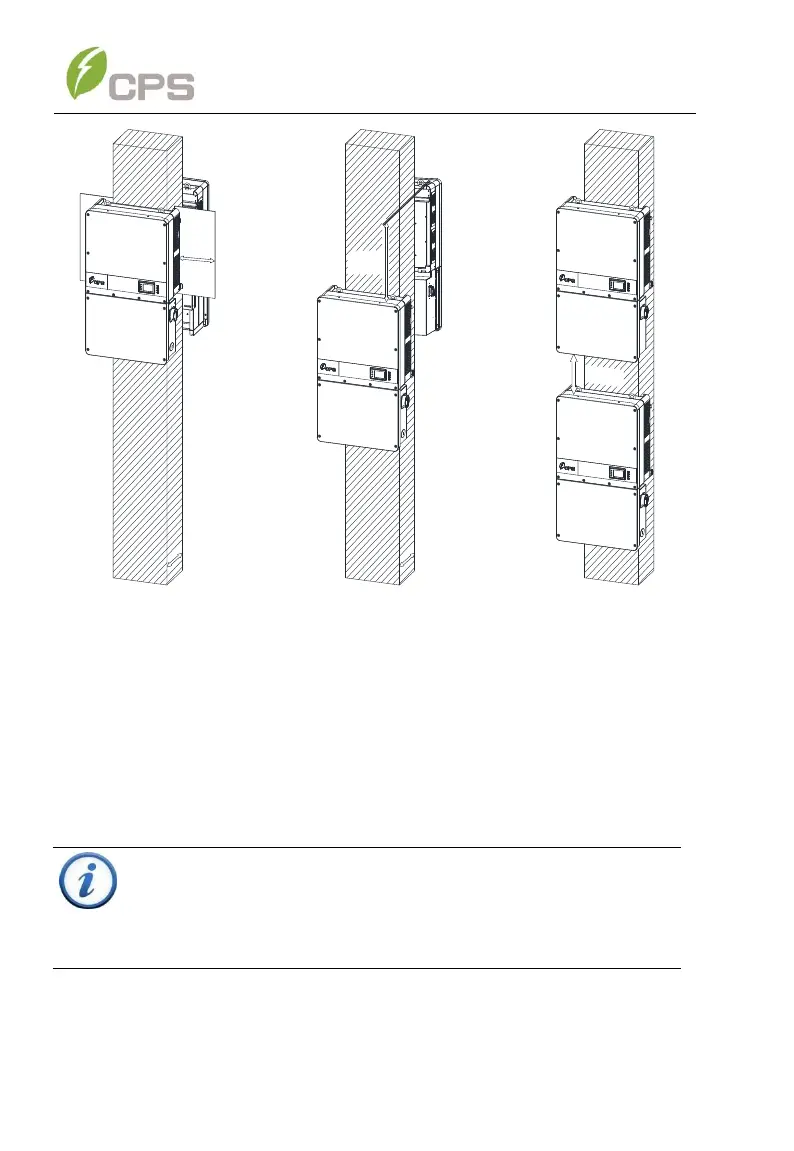 CPS